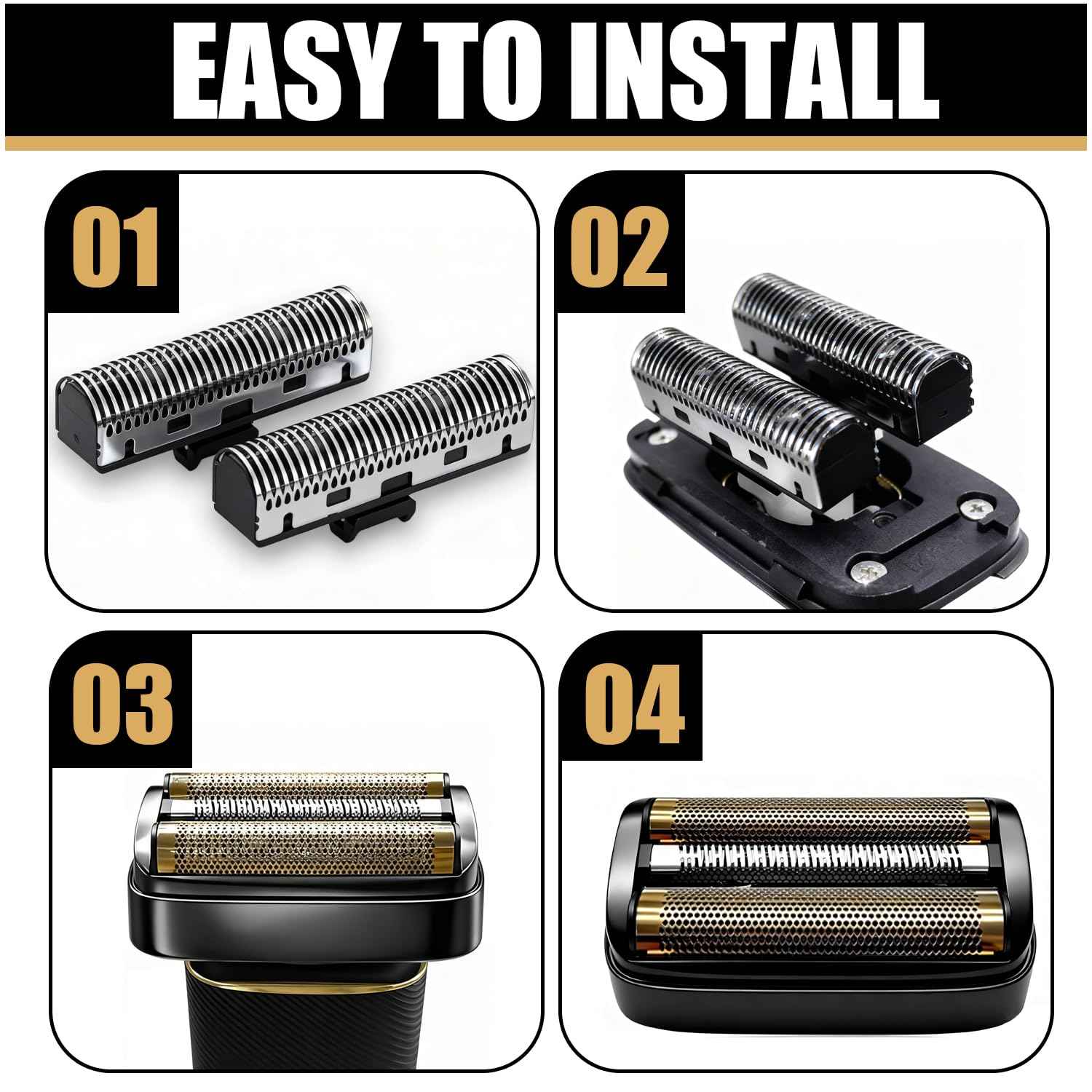 EASY TO INSTALL

01

02

03

04