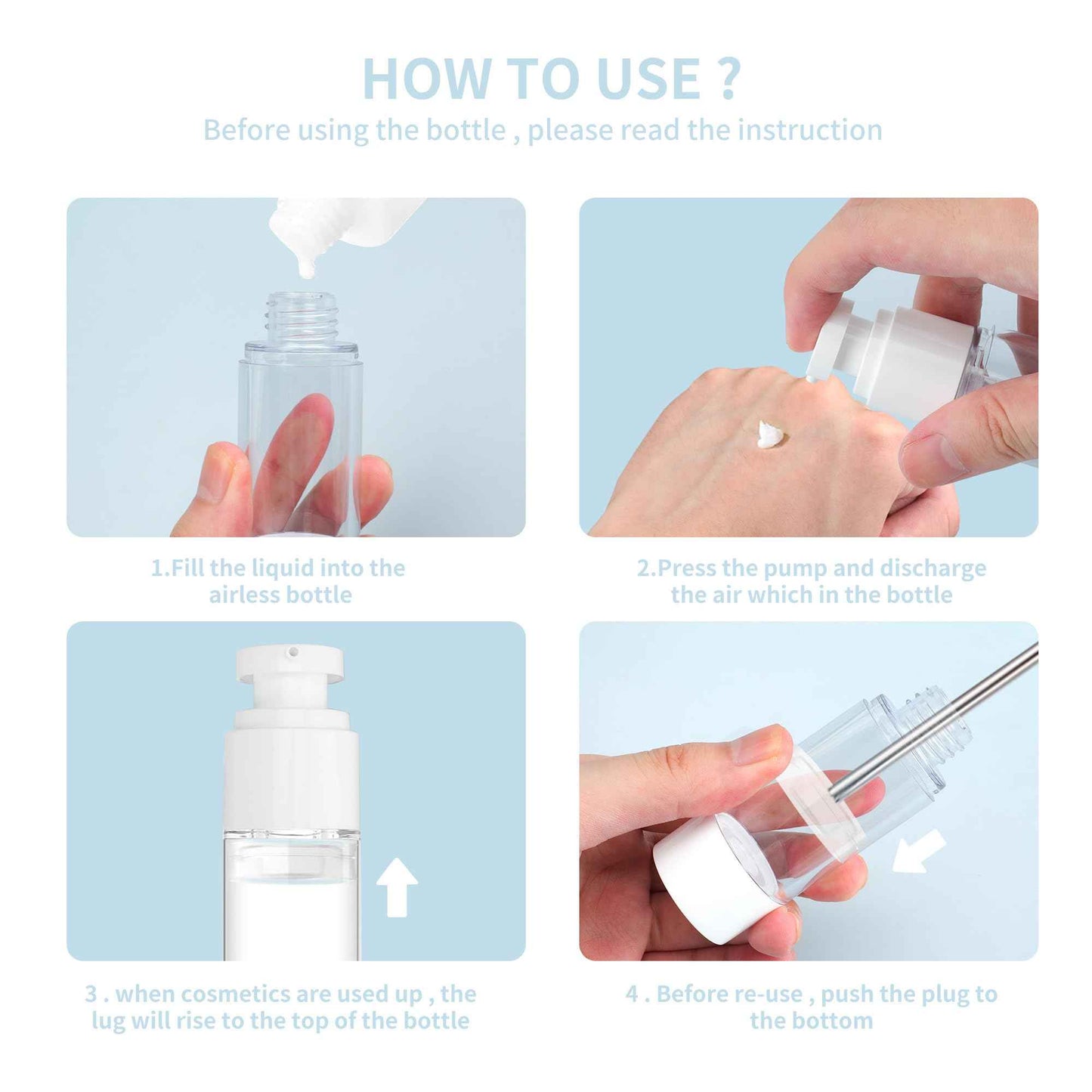 HOW TO USE ?

Before using the bottle , please read the instruction

1.Fill the liquid into the airless bottle

2.Press the pump and discharge the air which in the bottle

3 . when cosmetics are used up , the lug will rise to the top of the bottle

4 . Before re-use , push the plug to the bottom