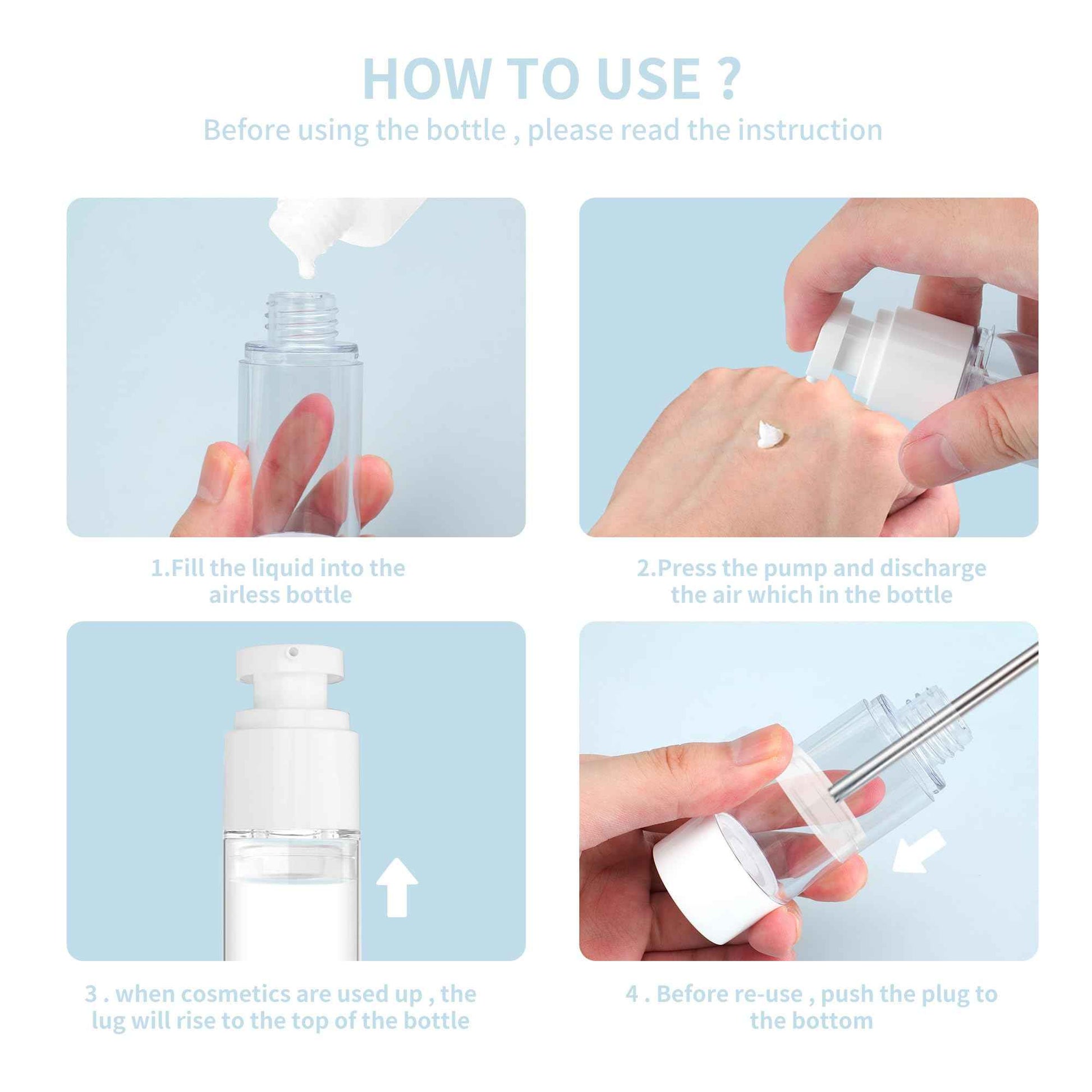 HOW TO USE ?

Before using the bottle , please read the instruction

1.Fill the liquid into the airless bottle

2.Press the pump and discharge the air which in the bottle

3 . when cosmetics are used up , the lug will rise to the top of the bottle

4 . Before re-use , push the plug to the bottom