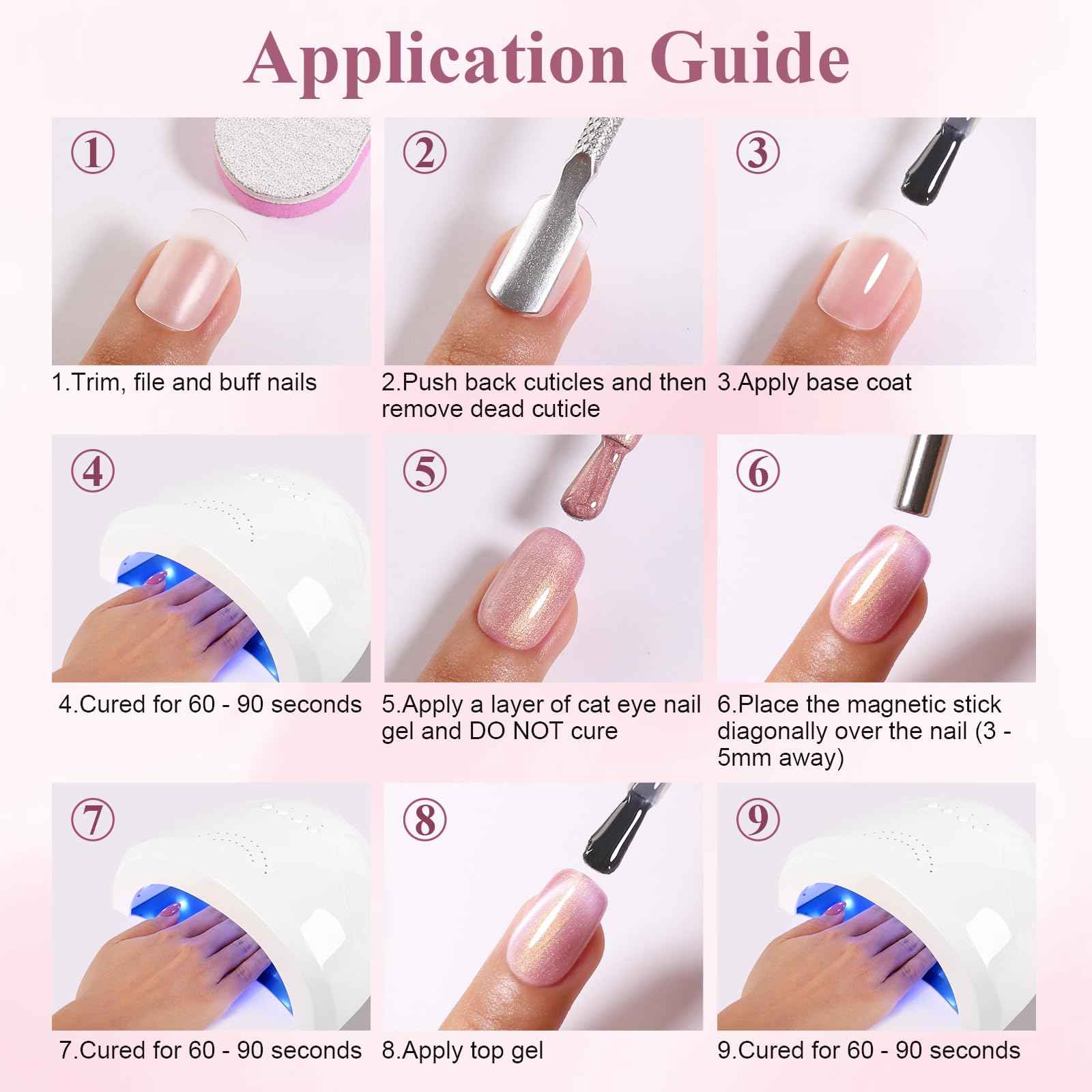 Application Guide

①

1.Trim, file and buff nails

②

2.Push back cuticles and then remove dead cuticle

③

3.Apply base coat

④

4.Cured for 60 - 90 seconds

⑤

5.Apply a layer of cat eye nail gel and DO NOT cure

⑥

6.Place the magnetic stick diagonally over the nail (3 - 5mm away)

⑦

7.Cured for 60 - 90 seconds

⑧

8.Apply top gel

⑨

9.Cured for 60 - 90 seconds