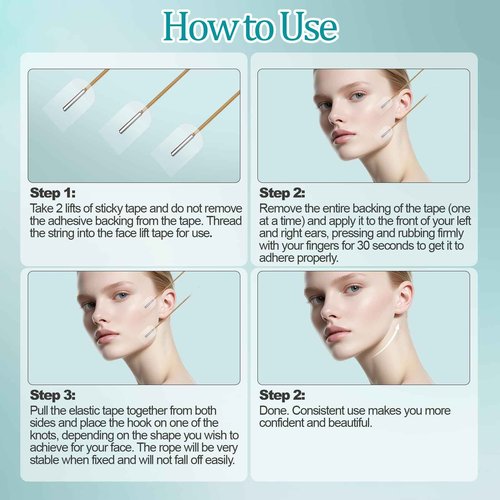 How to Use

Step 1:
Take 2 lifts of sticky tape and do not remove the adhesive backing from the tape. Thread the string into the face lift tape for use.

Step 2:
Remove the entire backing of the tape (one at a time) and apply it to the front of your left and right ears, pressing and rubbing firmly with your fingers for 30 seconds to get it to adhere properly.

Step 3:
Pull the elastic tape together from both sides and place the hook on one of the knots, depending on the shape you wish to achieve for your face. The rope will be very stable when fixed and will not fall off easily.

Step 2:
Done. Consistent use makes you more confident and beautiful.