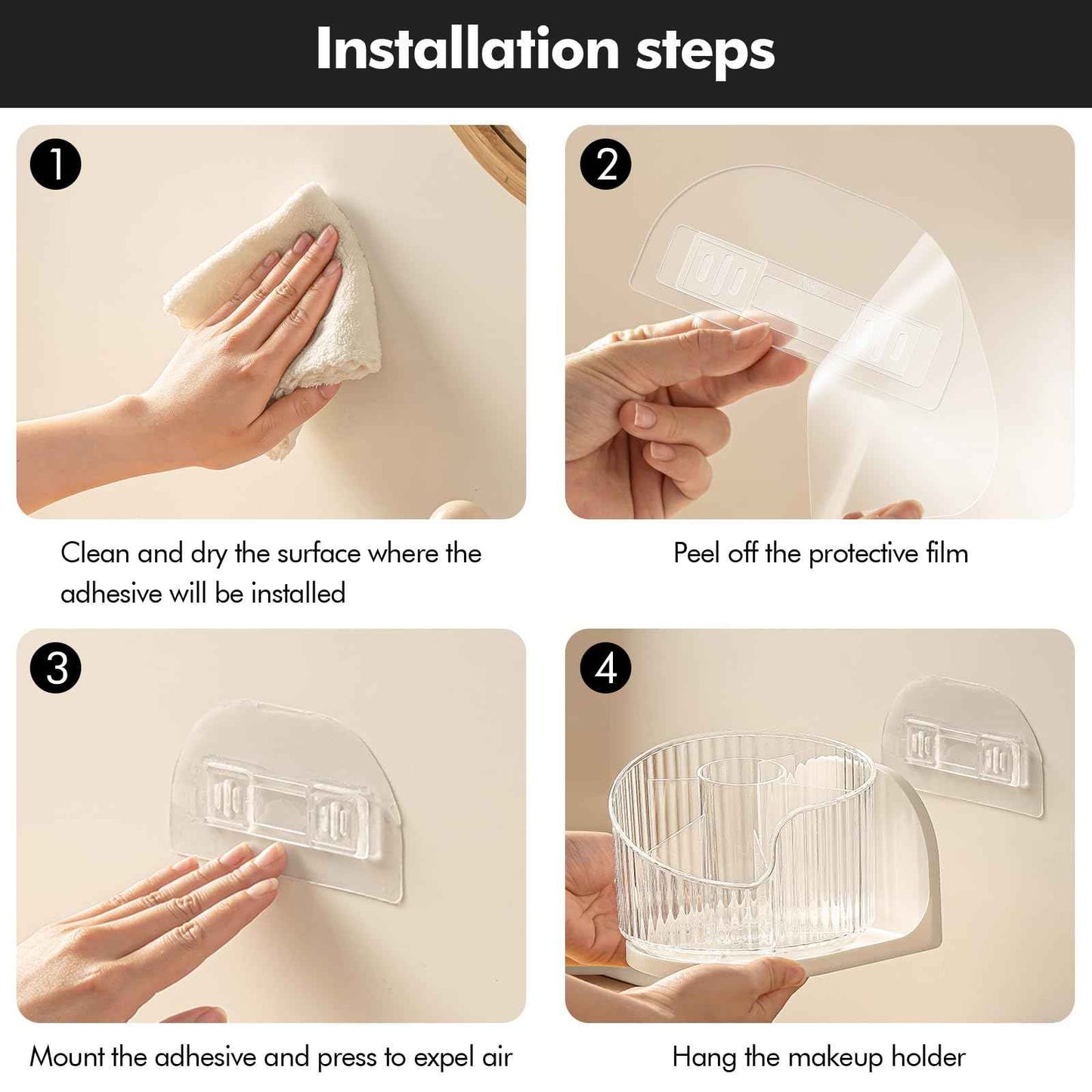 Installation steps

1

Clean and dry the surface where the adhesive will be installed

2

Peel off the protective film

3

Mount the adhesive and press to expel air

4

Hang the makeup holder