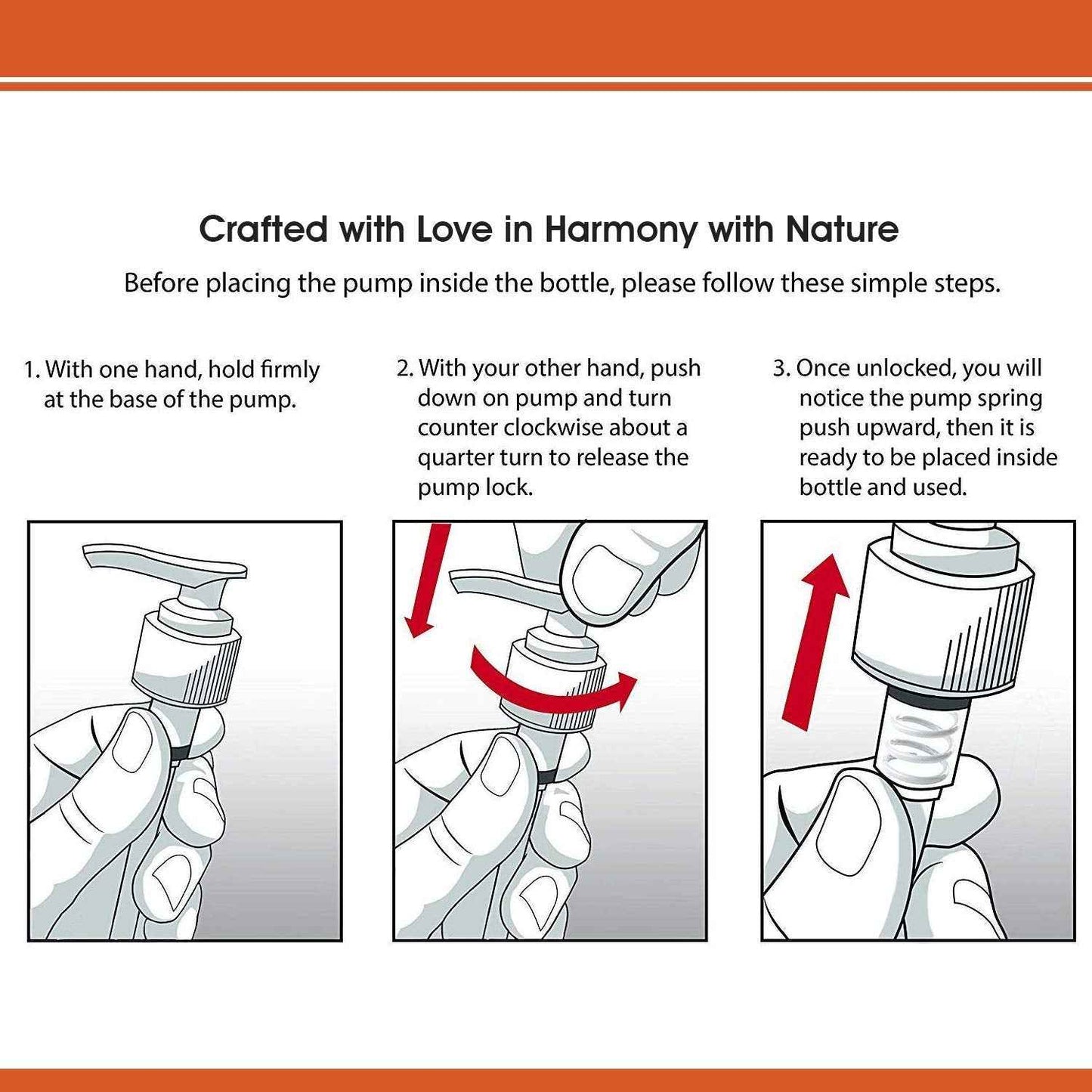 Crafted with Love in Harmony with Nature

Before placing the pump inside the bottle, please follow these simple steps.

1. With one hand, hold firmly at the base of the pump.

2. With your other hand, push down on pump and turn counter clockwise about a quarter turn to release the pump lock.

3. Once unlocked, you will notice the pump spring push upward, then it is ready to be placed inside bottle and used.