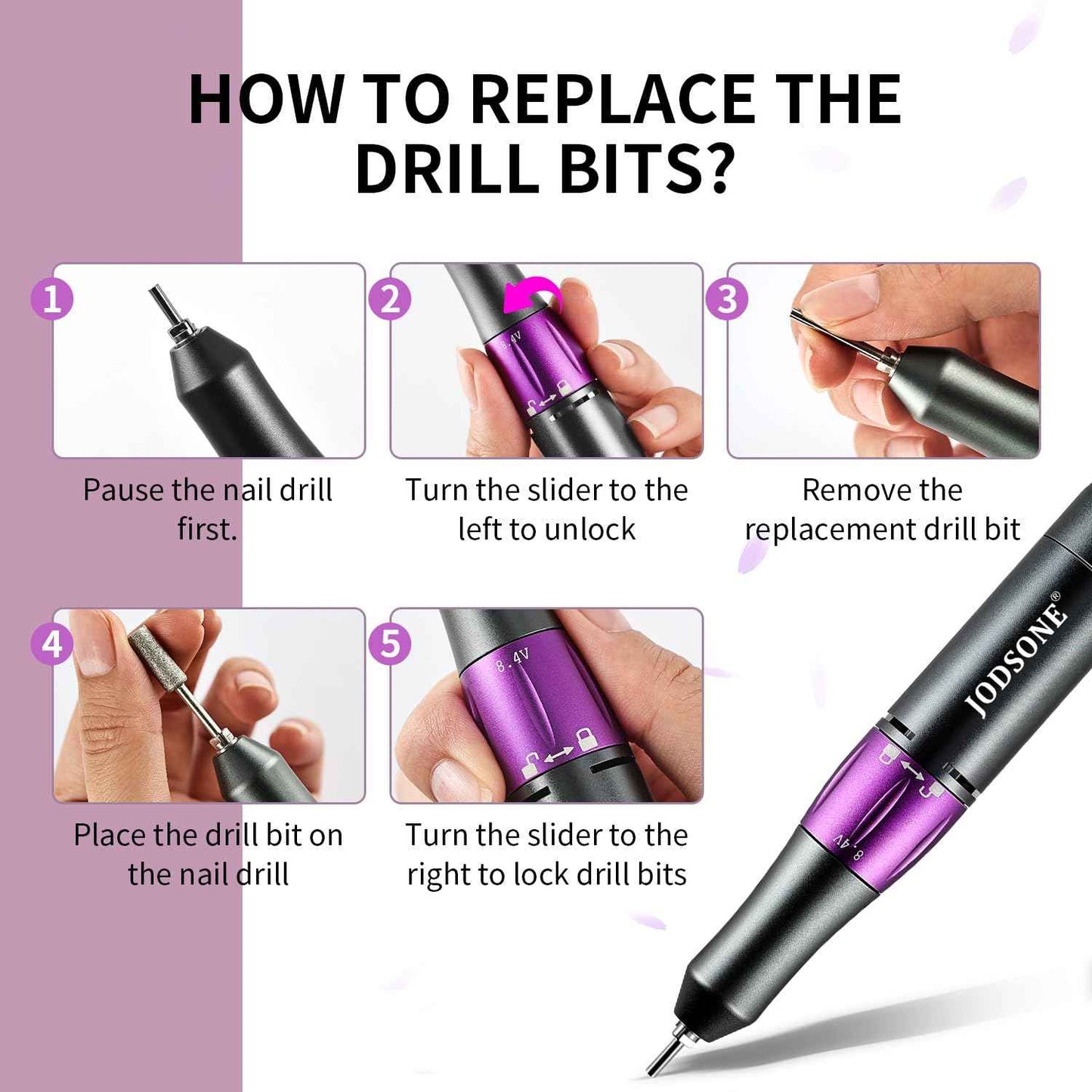 HOW TO REPLACE THE DRILL BITS?

1

Pause the nail drill first.

2

8.4V

Turn the slider to the left to unlock

3

Remove the replacement drill bit

4

Place the drill bit on the nail drill

5

8.4V

Turn the slider to the right to lock drill bits

JODSONE®

8.4V