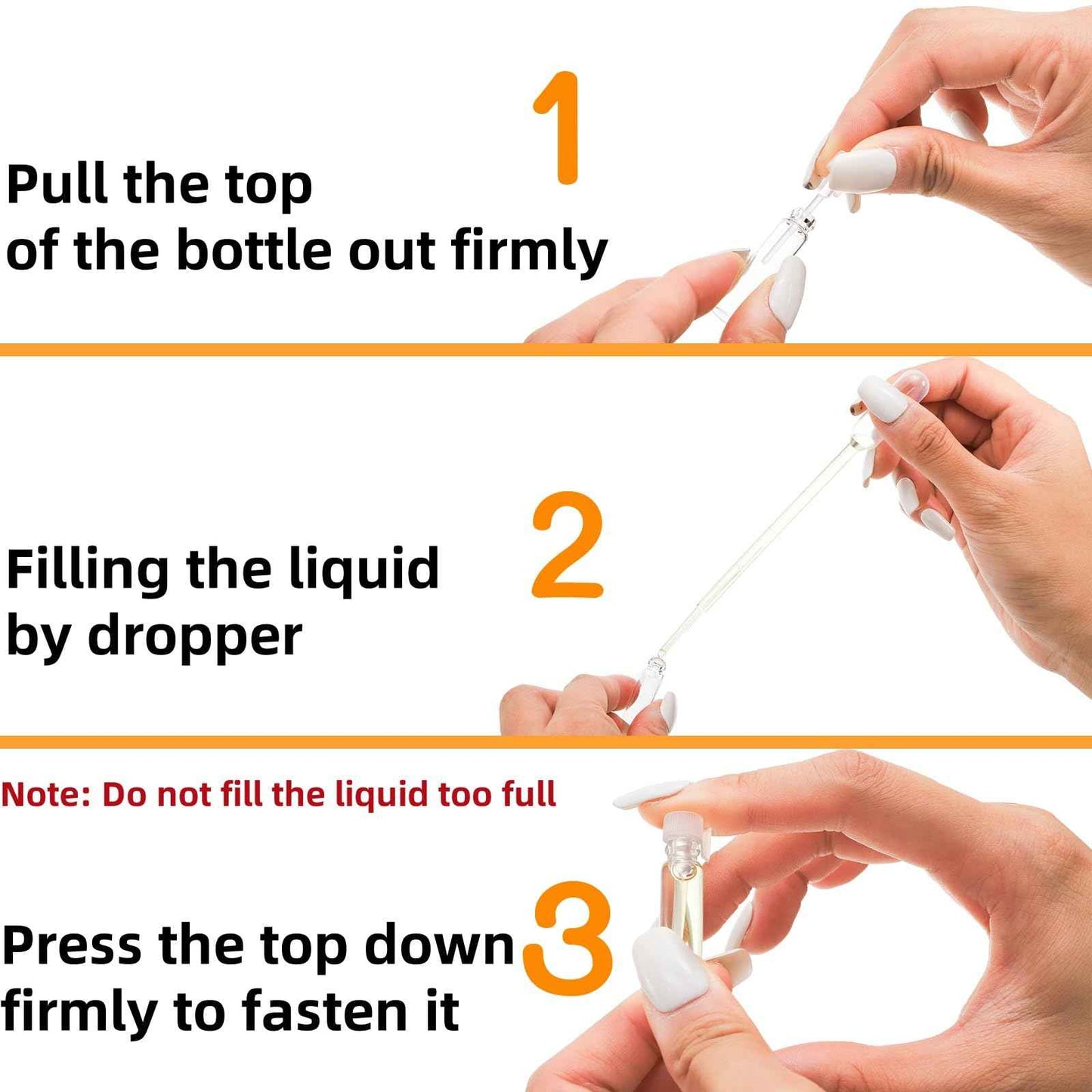 1

Pull the top of the bottle out firmly

2

Filling the liquid by dropper

Note: Do not fill the liquid too full

3

Press the top down firmly to fasten it