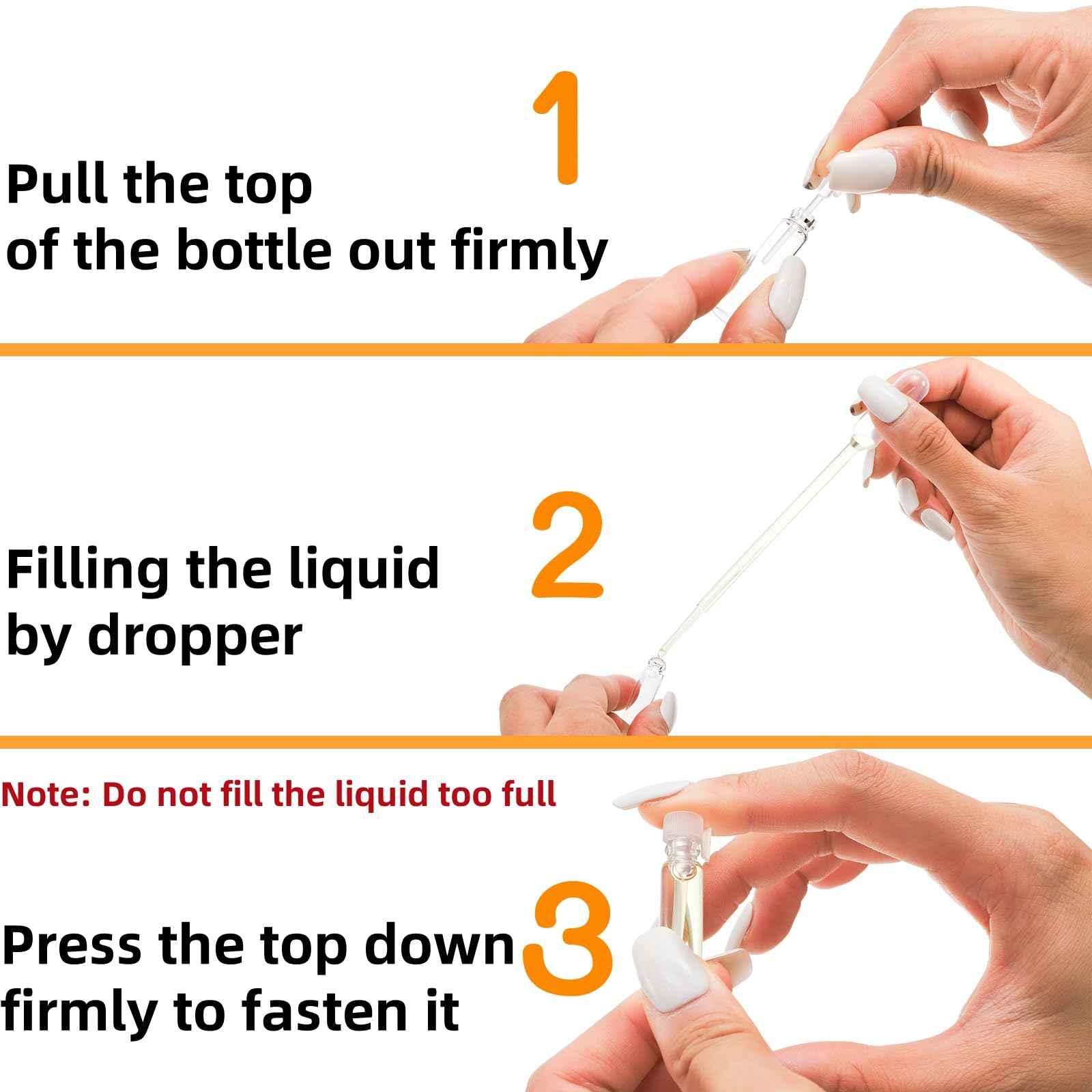 1

Pull the top of the bottle out firmly

2

Filling the liquid by dropper

Note: Do not fill the liquid too full

3

Press the top down firmly to fasten it