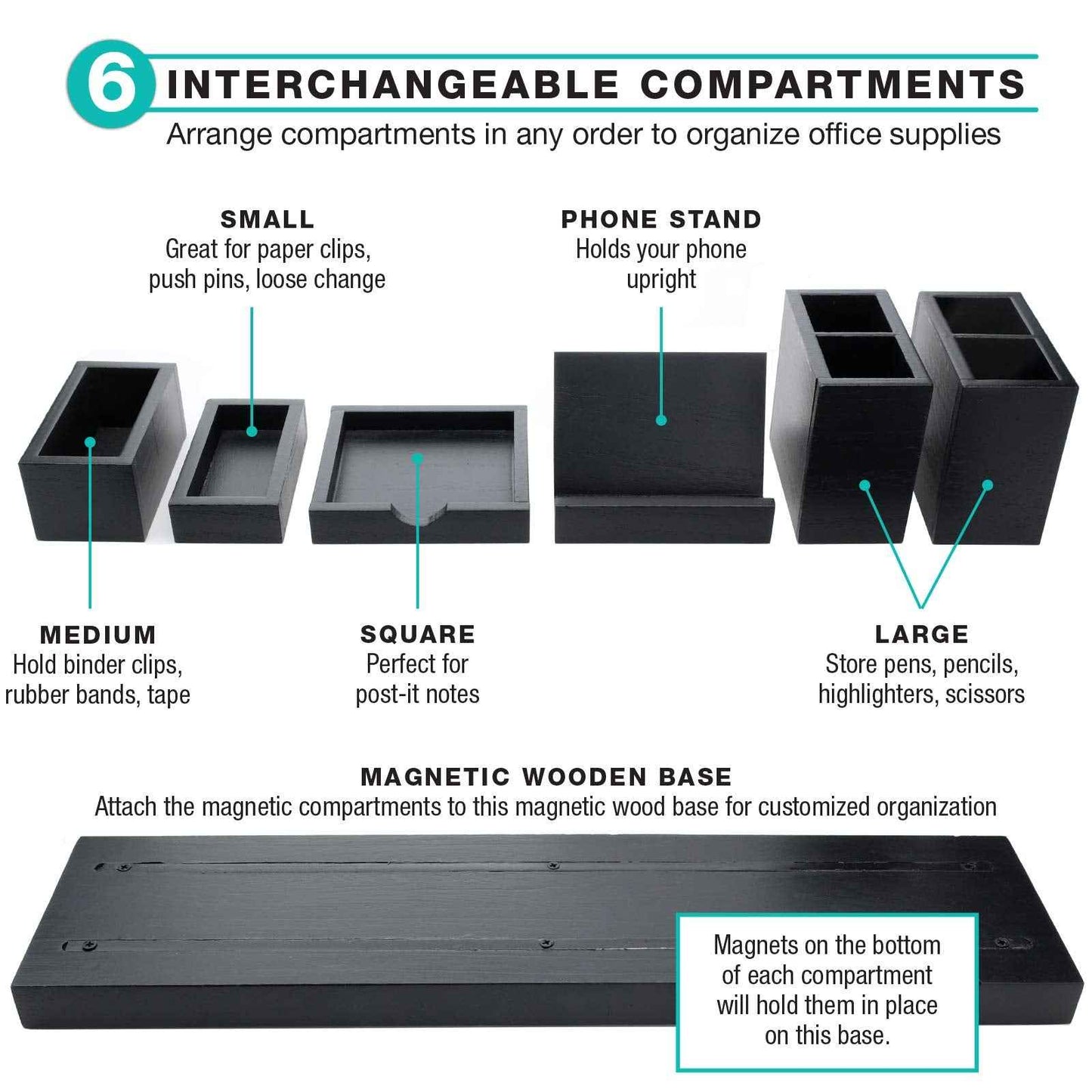 6 INTERCHANGEABLE COMPARTMENTS
Arrange compartments in any order to organize office supplies

SMALL
Great for paper clips, push pins, loose change

PHONE STAND
Holds your phone upright

MEDIUM
Hold binder clips, rubber bands, tape

SQUARE
Perfect for post-it notes

LARGE
Store pens, pencils, highlighters, scissors

MAGNETIC WOODEN BASE
Attach the magnetic compartments to this magnetic wood base for customized organization

Magnets on the bottom of each compartment will hold them in place on this base.