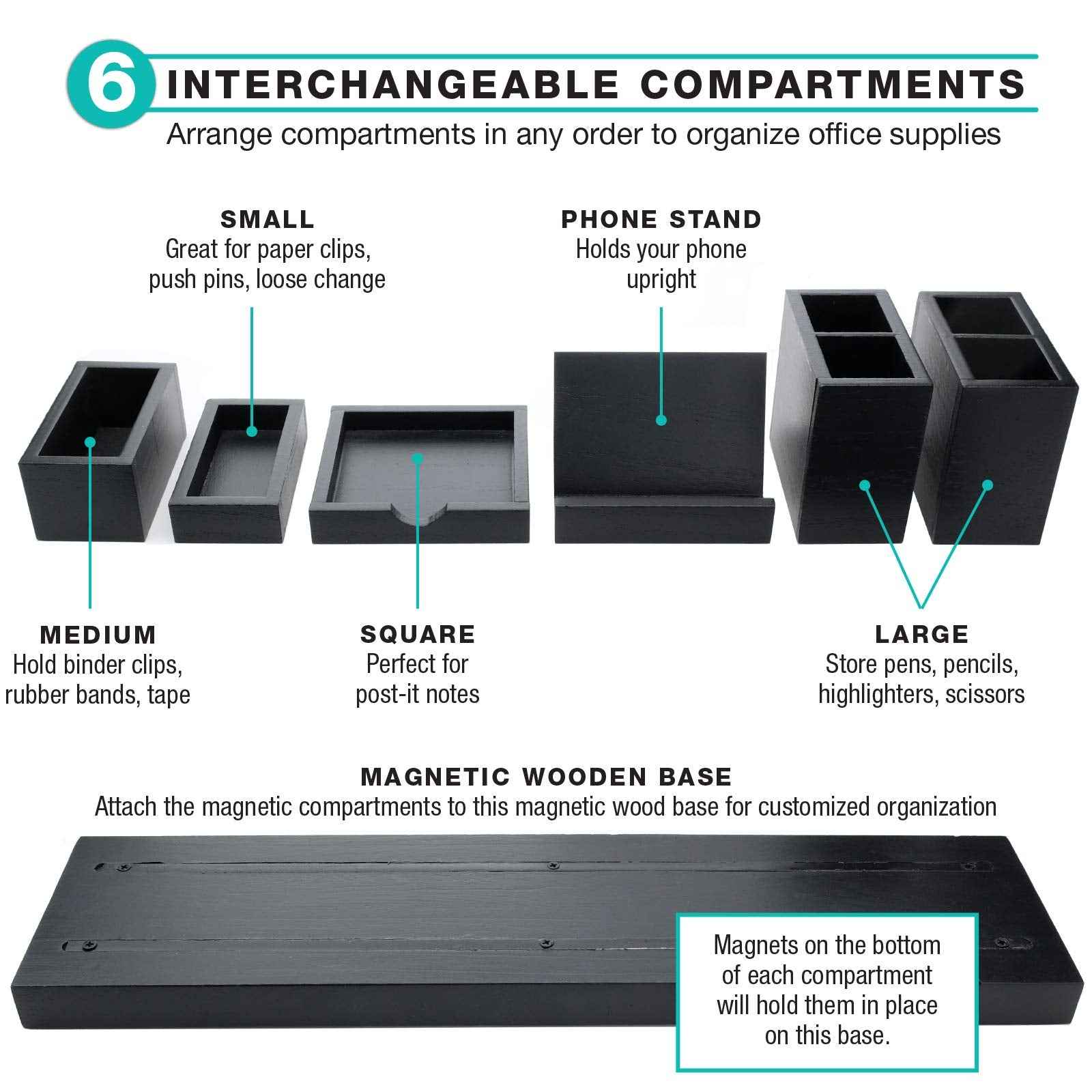 6 INTERCHANGEABLE COMPARTMENTS
Arrange compartments in any order to organize office supplies

SMALL
Great for paper clips, push pins, loose change

PHONE STAND
Holds your phone upright

MEDIUM
Hold binder clips, rubber bands, tape

SQUARE
Perfect for post-it notes

LARGE
Store pens, pencils, highlighters, scissors

MAGNETIC WOODEN BASE
Attach the magnetic compartments to this magnetic wood base for customized organization

Magnets on the bottom of each compartment will hold them in place on this base.