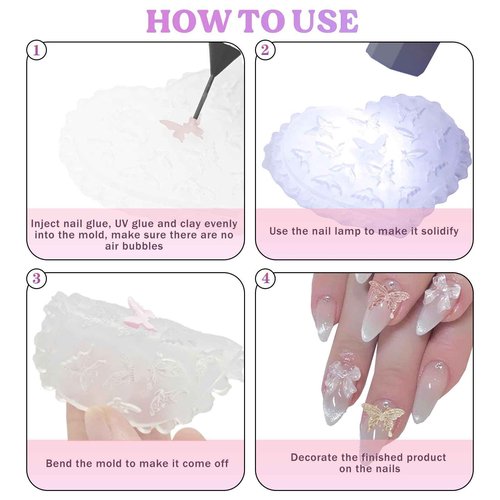 HOW TO USE

1

Inject nail glue, UV glue and clay evenly into the mold, make sure there are no air bubbles

2

Use the nail lamp to make it solidify

3

Bend the mold to make it come off

4

Decorate the finished product on the nails