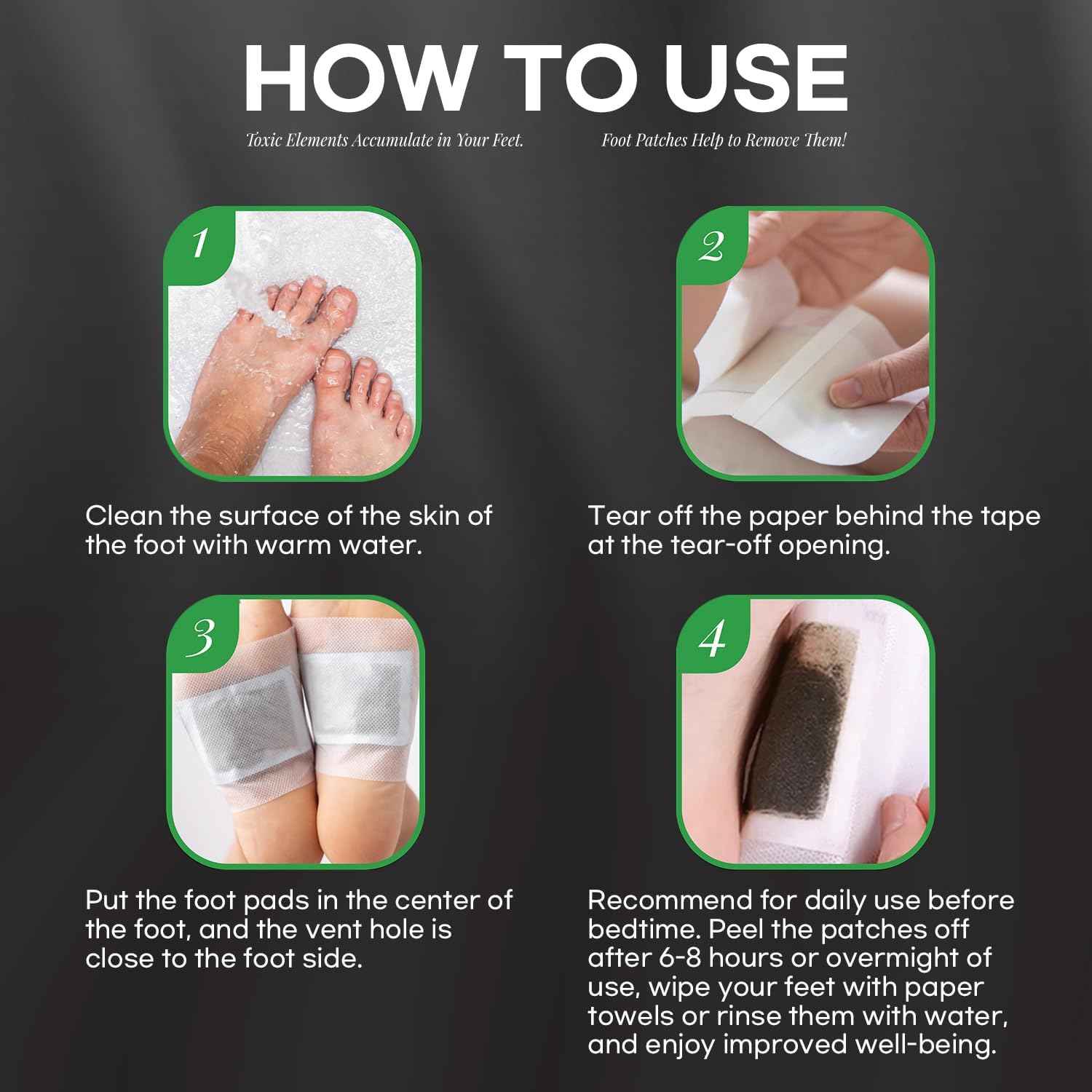 HOW TO USE

Toxic Elements Accumulate in Your Feet.

Foot Patches Help to Remove Them!

1

Clean the surface of the skin of the foot with warm water.

2

Tear off the paper behind the tape at the tear-off opening.

3

Put the foot pads in the center of the foot, and the vent hole is close to the foot side.

4

Recommend for daily use before bedtime. Peel the patches off after 6-8 hours or overmight of use, wipe your feet with paper towels or rinse them with water, and enjoy improved well-being.