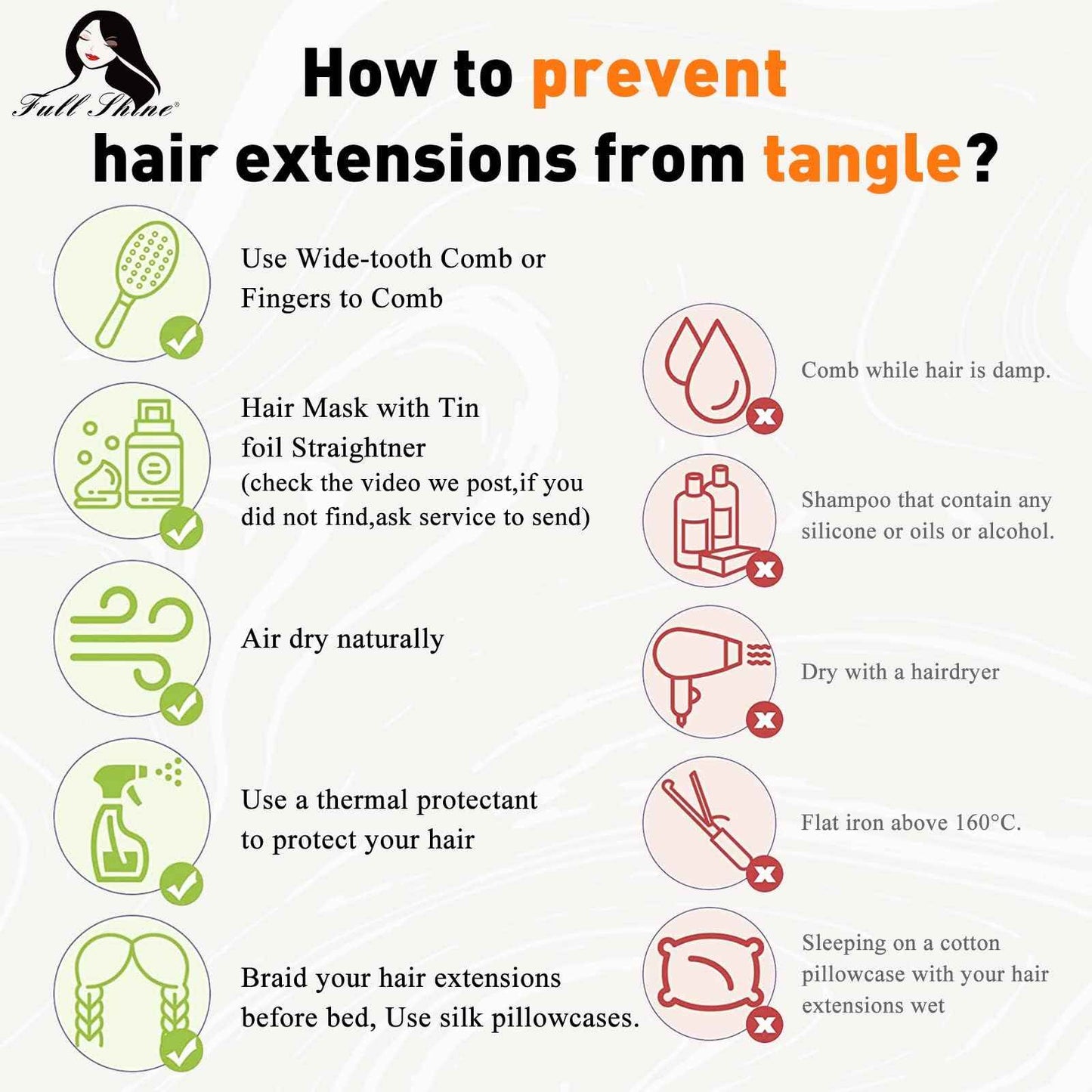 Full Shine®

How to prevent hair extensions from tangle?

Use Wide-tooth Comb or Fingers to Comb

Hair Mask with Tin foil Straightner (check the video we post,if you did not find,ask service to send)

Air dry naturally

Use a thermal protectant to protect your hair

Braid your hair extensions before bed, Use silk pillowcases.

Comb while hair is damp.

Shampoo that contain any silicone or oils or alcohol.

Dry with a hairdryer

Flat iron above 160°C.

Sleeping on a cotton pillowcase with your hair extensions wet