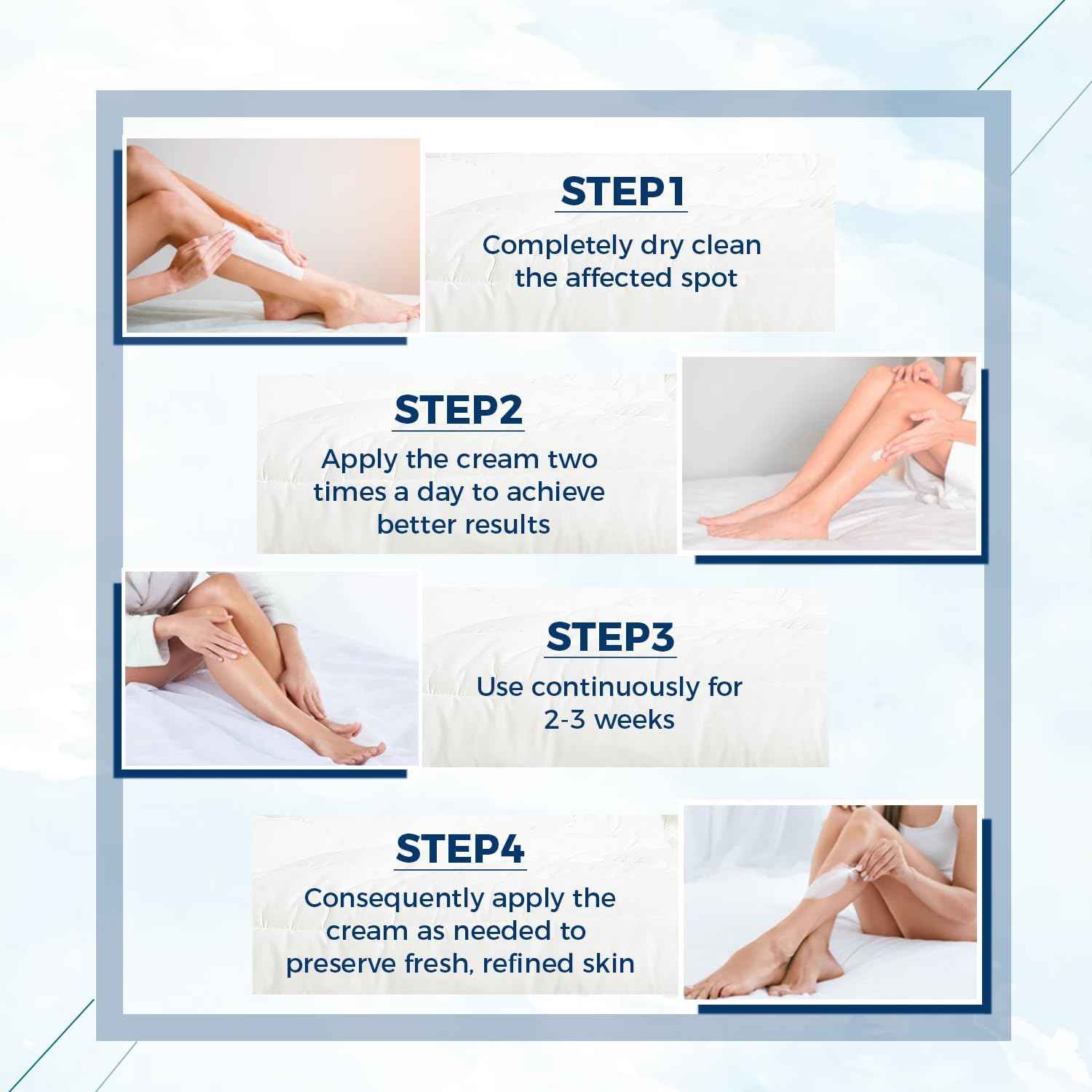 STEP1
Completely dry clean the affected spot

STEP2
Apply the cream two times a day to achieve better results

STEP3
Use continuously for 2-3 weeks

STEP4
Consequently apply the cream as needed to preserve fresh, refined skin