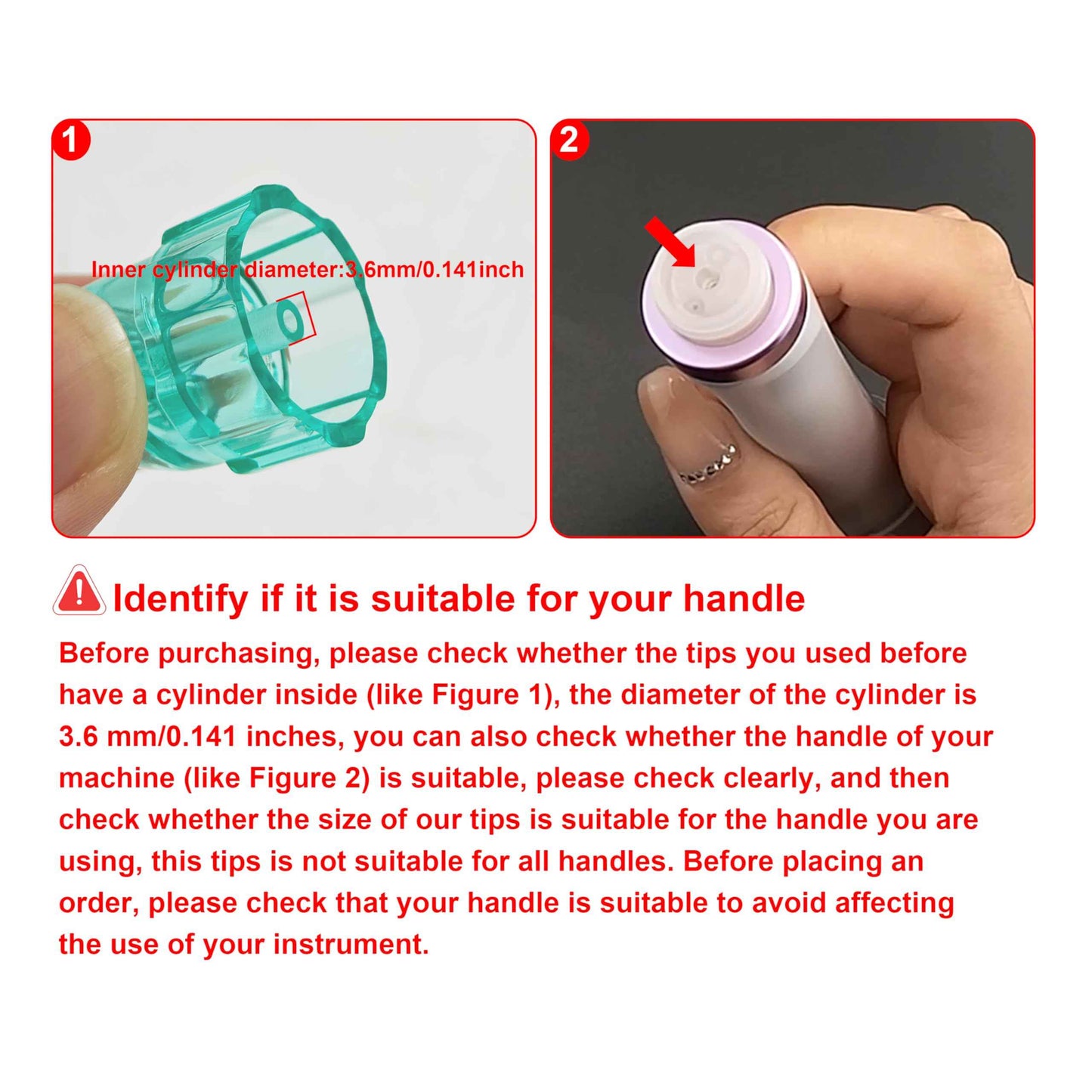 1

Inner cylinder diameter:3.6mm/0.141inch

2

Identify if it is suitable for your handle

Before purchasing, please check whether the tips you used before have a cylinder inside (like Figure 1), the diameter of the cylinder is 3.6 mm/0.141 inches, you can also check whether the handle of your machine (like Figure 2) is suitable, please check clearly, and then check whether the size of our tips is suitable for the handle you are using, this tips is not suitable for all handles. Before placing an order, please check that your handle is suitable to avoid affecting the use of your instrument.