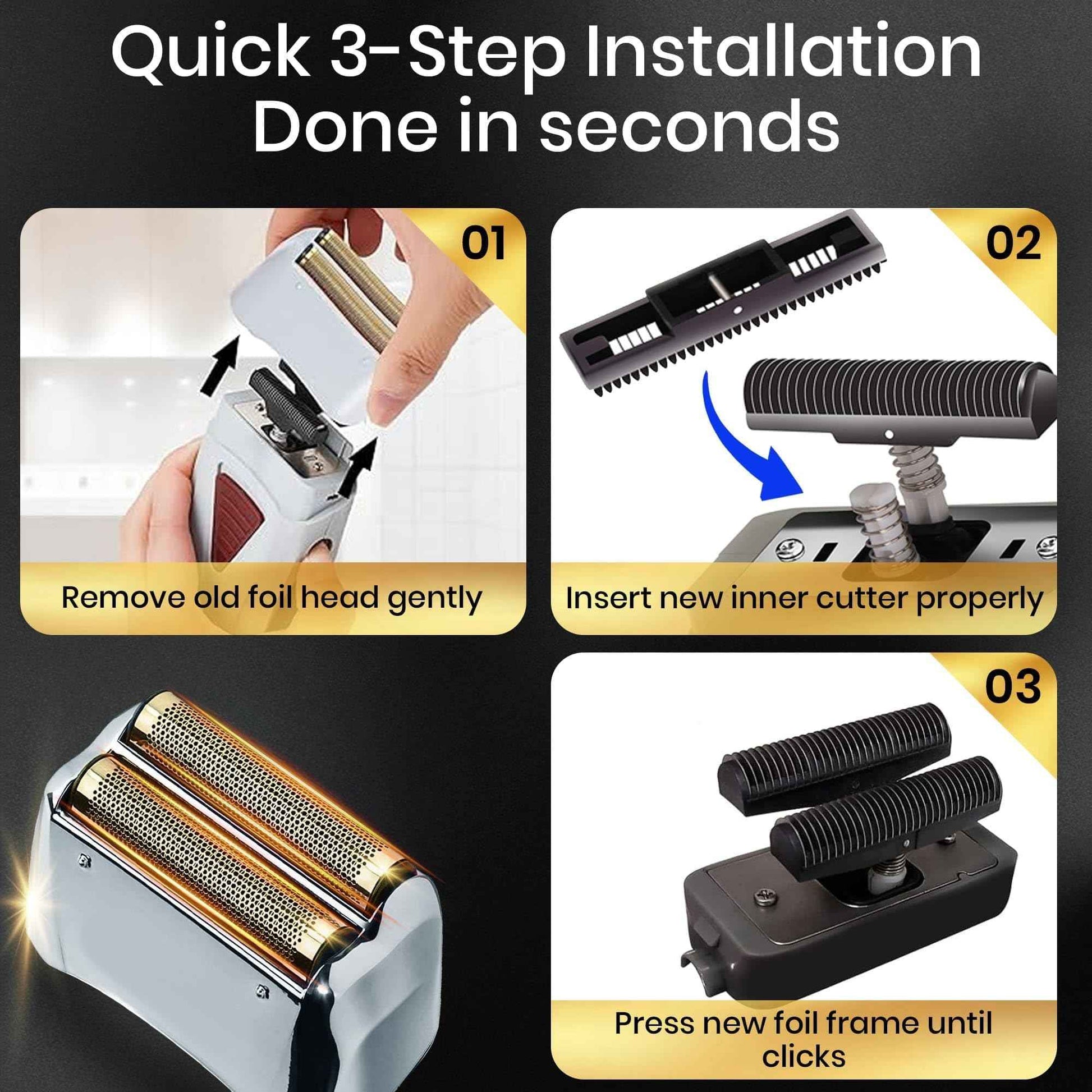 Quick 3-Step Installation
Done in seconds

01
Remove old foil head gently

02
Insert new inner cutter properly

03
Press new foil frame until clicks