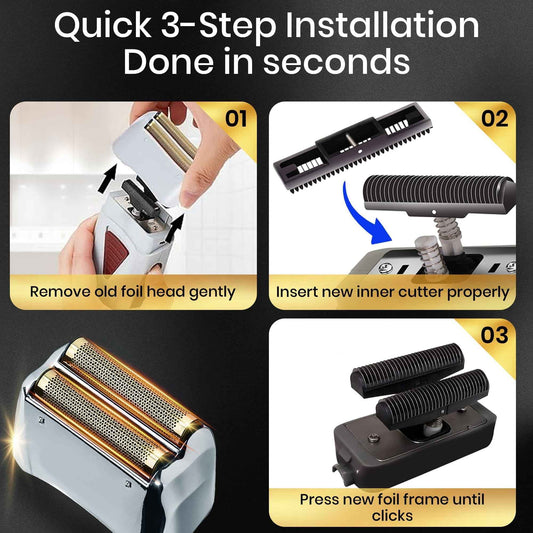 Quick 3-Step Installation
Done in seconds

01

Remove old foil head gently

02

Insert new inner cutter properly

03

Press new foil frame until clicks