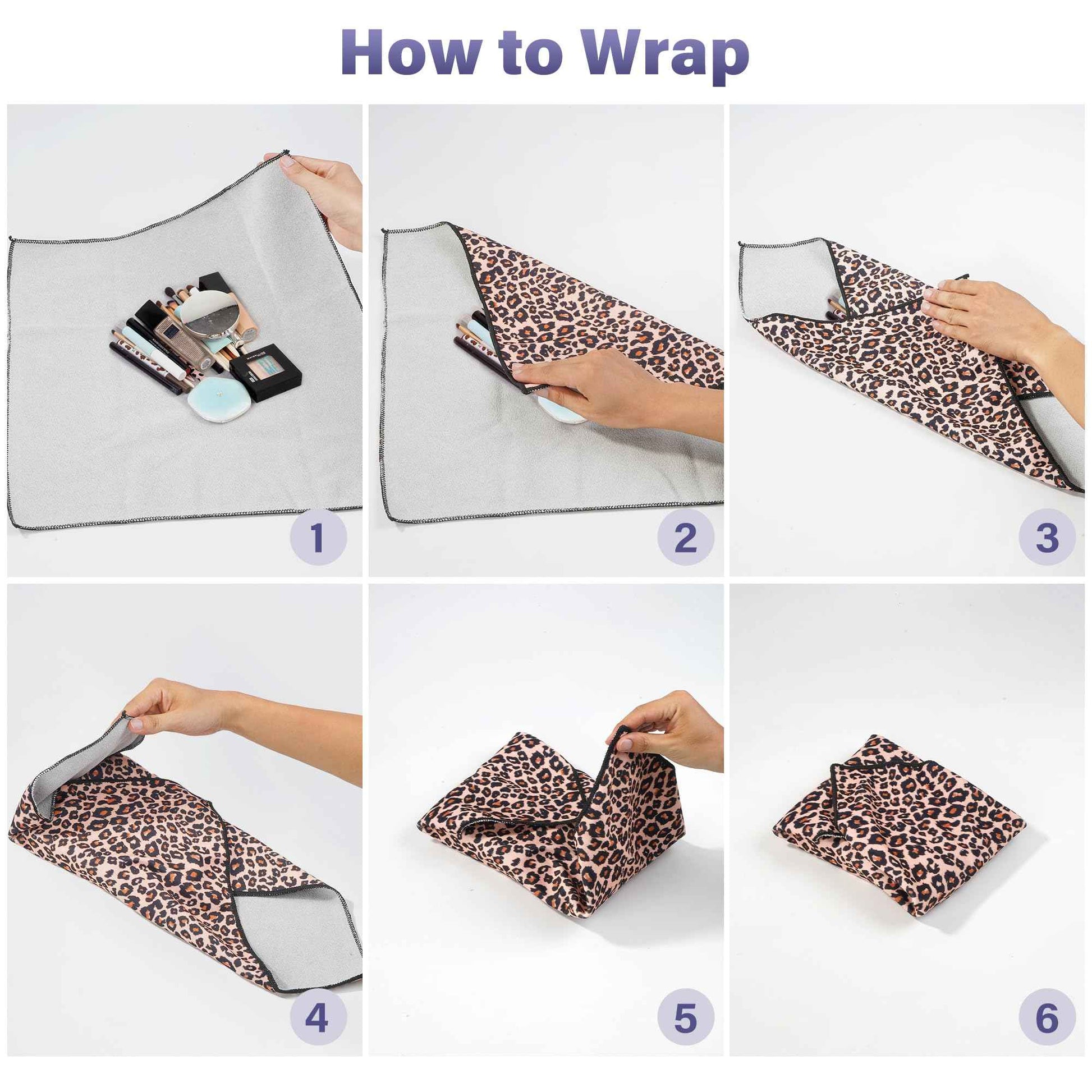 How to Wrap

1

2

3

4

5

6