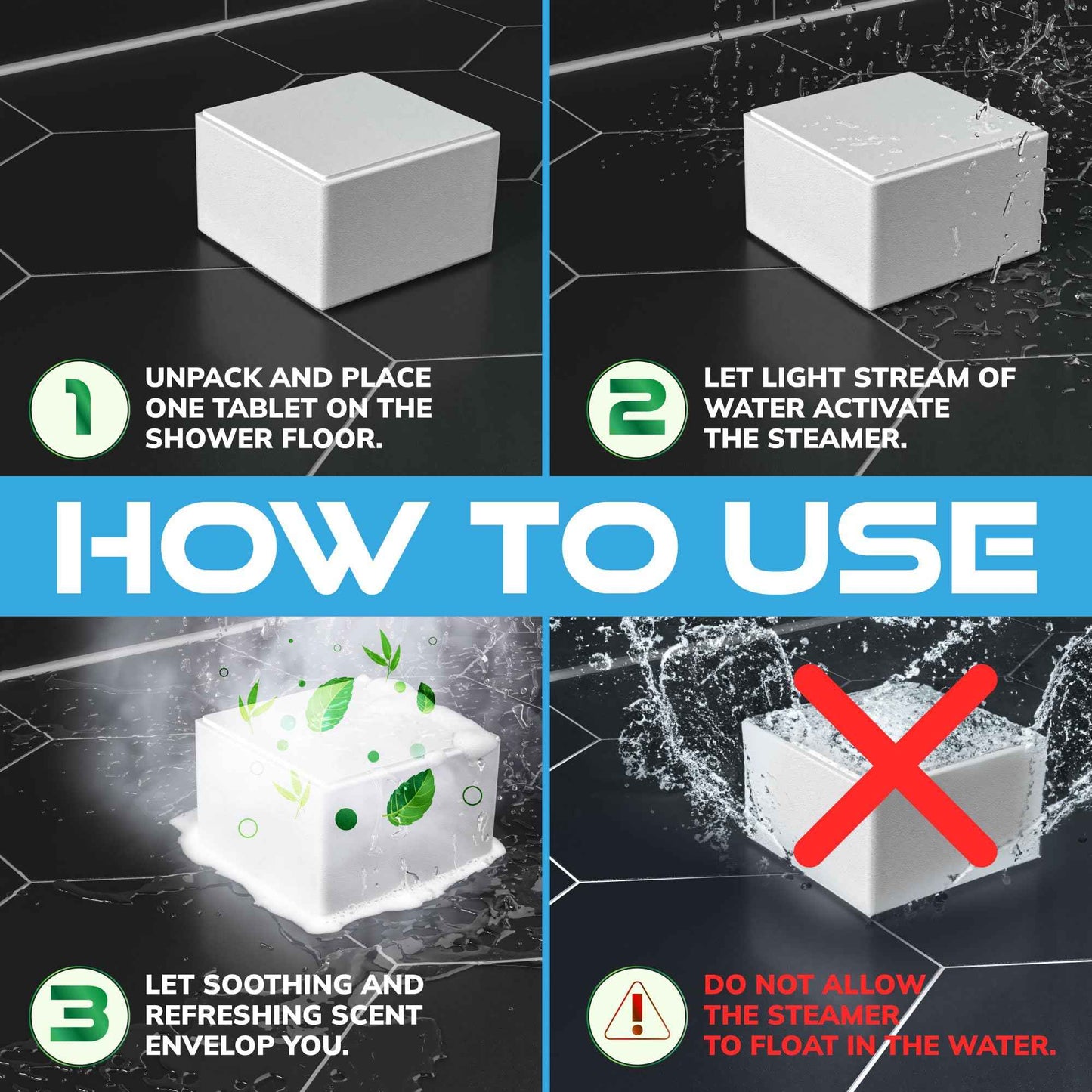 1 UNPACK AND PLACE ONE TABLET ON THE SHOWER FLOOR.

2 LET LIGHT STREAM OF WATER ACTIVATE THE STEAMER.

HOW TO USE

3 LET SOOTHING AND REFRESHING SCENT ENVELOP YOU.

! DO NOT ALLOW THE STEAMER TO FLOAT IN THE WATER.