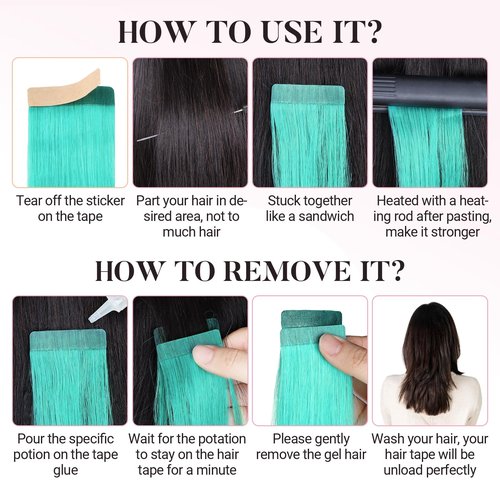 HOW TO USE IT?

Tear off the sticker on the tape

Part your hair in desired area, not to much hair

Stuck together like a sandwich

Heated with a heating rod after pasting, make it stronger

HOW TO REMOVE IT?

Pour the specific potion on the tape glue

Wait for the potation to stay on the hair tape for a minute

Please gently remove the gel hair

Wash your hair, your hair tape will be unload perfectly