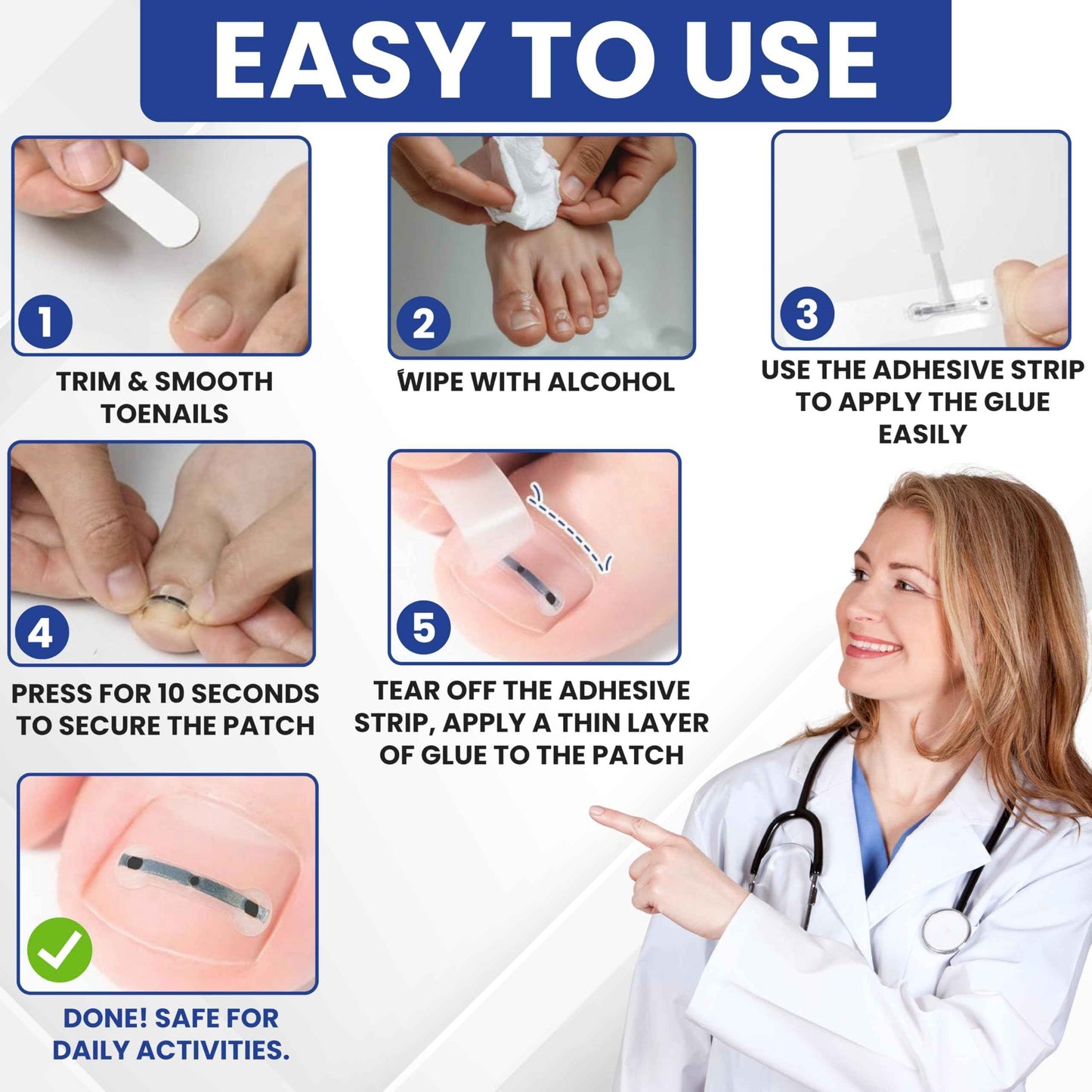 EASY TO USE

1
TRIM & SMOOTH TOENAILS

2
WIPE WITH ALCOHOL

3
USE THE ADHESIVE STRIP TO APPLY THE GLUE EASILY

4
PRESS FOR 10 SECONDS TO SECURE THE PATCH

5
TEAR OFF THE ADHESIVE STRIP, APPLY A THIN LAYER OF GLUE TO THE PATCH

DONE! SAFE FOR DAILY ACTIVITIES.