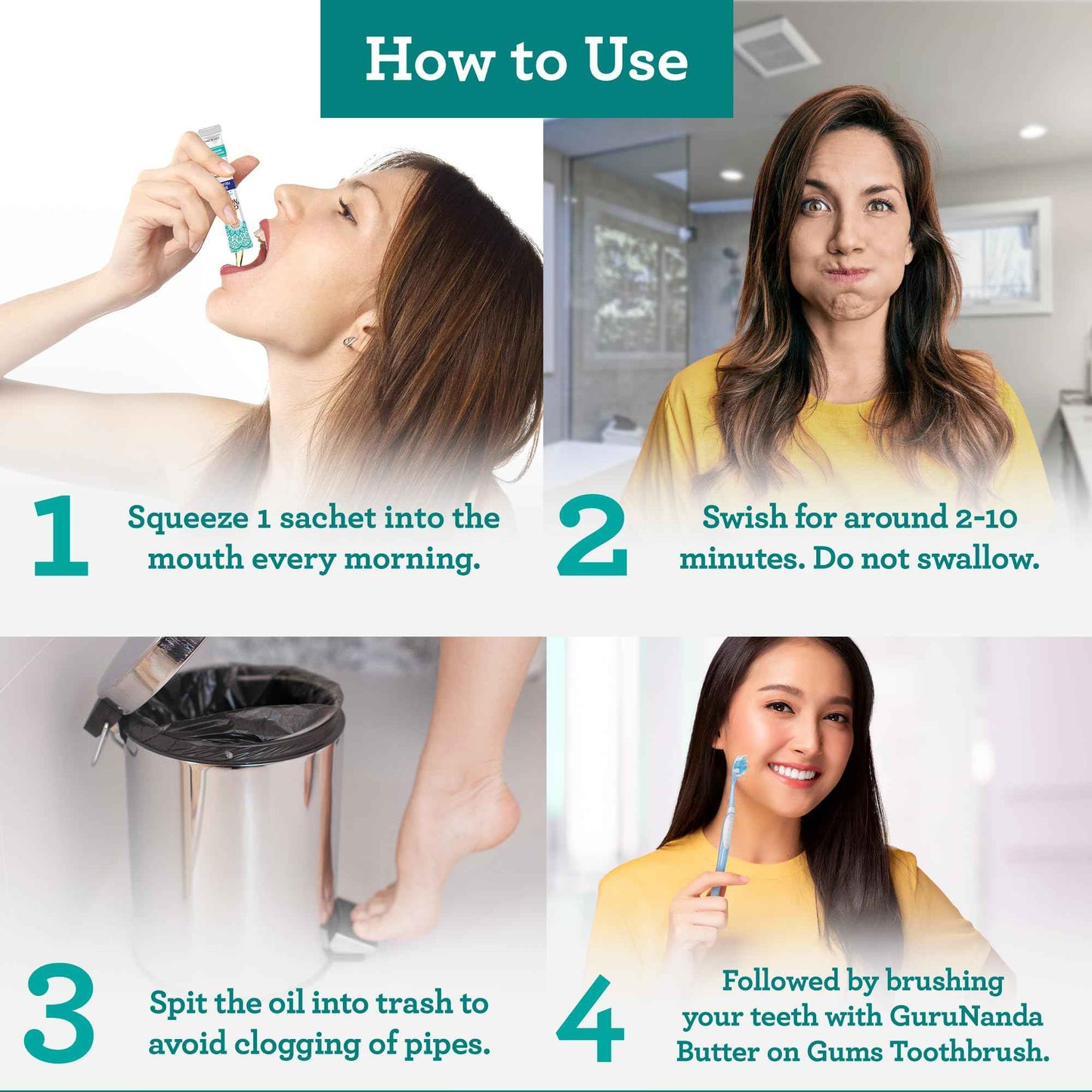 How to Use

1 Squeeze 1 sachet into the mouth every morning.

2 Swish for around 2-10 minutes. Do not swallow.

3 Spit the oil into trash to avoid clogging of pipes.

4 Followed by brushing your teeth with GuruNanda Butter on Gums Toothbrush.