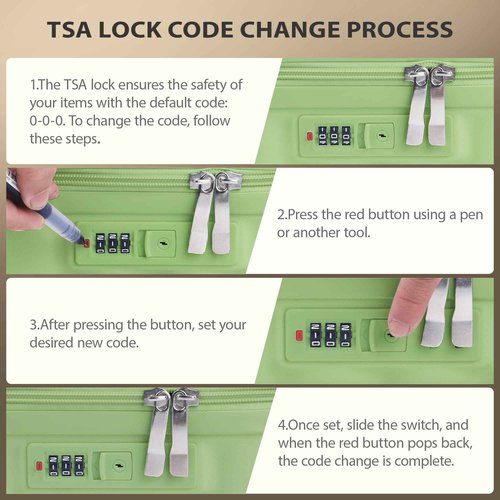 TSA LOCK CODE CHANGE PROCESS

1.The TSA lock ensures the safety of your items with the default code: 0-0-0. To change the code, follow these steps.

2.Press the red button using a pen or another tool.

3.After pressing the button, set your desired new code.

4.Once set, slide the switch, and when the red button pops back, the code change is complete.