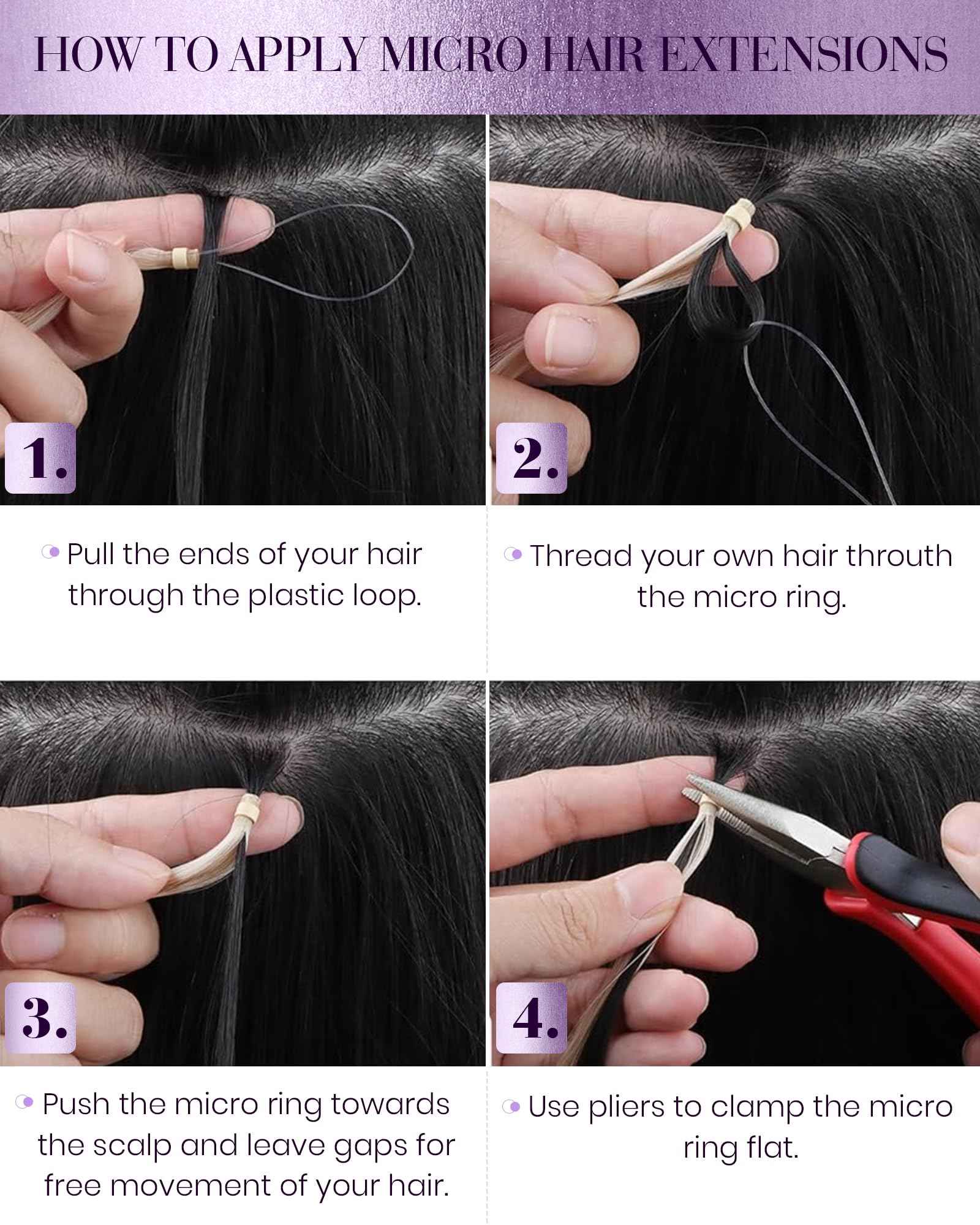 HOW TO APPLY MICRO HAIR EXTENSIONS

1.

Pull the ends of your hair through the plastic loop.

2.

Thread your own hair throuth the micro ring.

3.

Push the micro ring towards the scalp and leave gaps for free movement of your hair.

4.

Use pliers to clamp the micro ring flat.