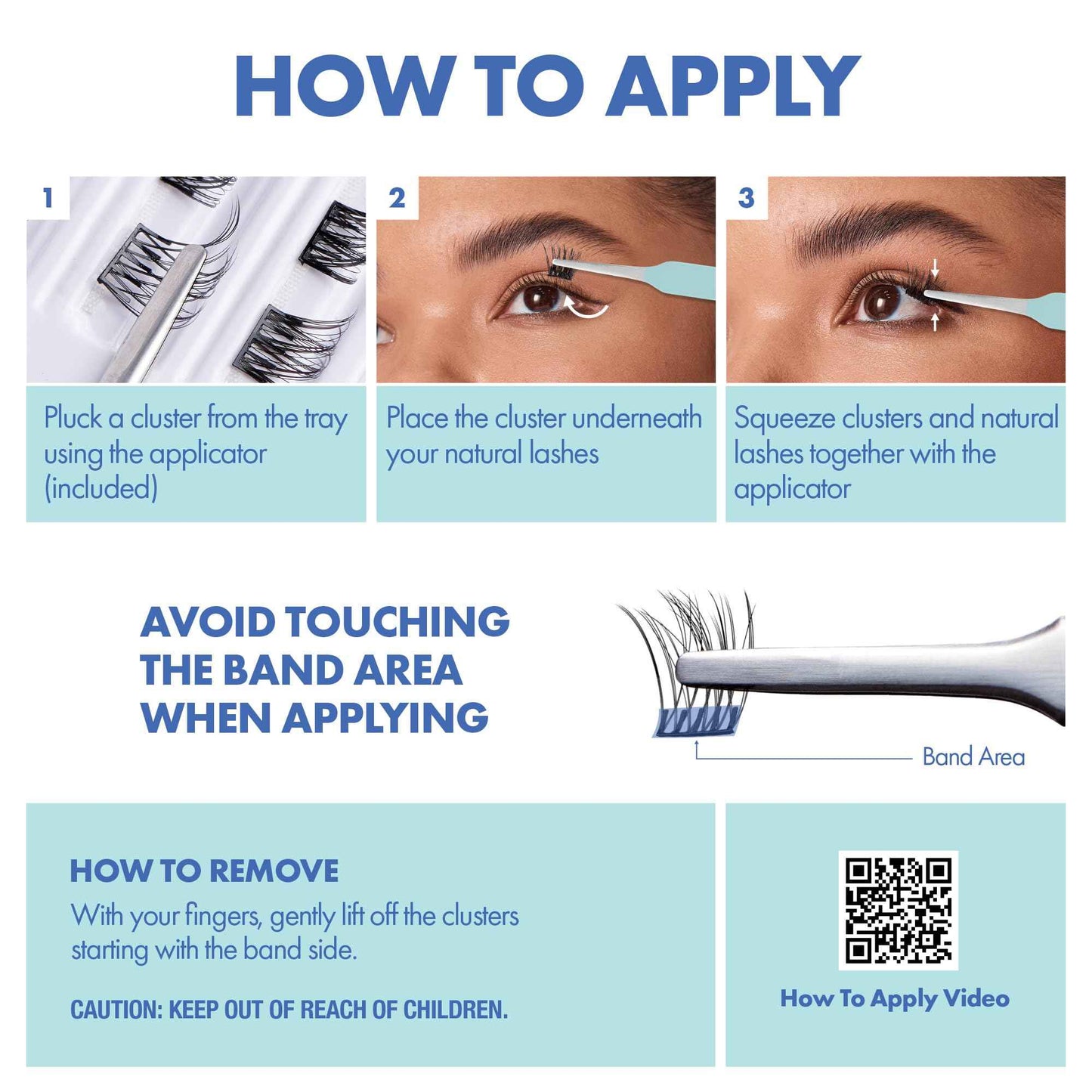 HOW TO APPLY

1

Pluck a cluster from the tray using the applicator (included)

2

Place the cluster underneath your natural lashes

3

Squeeze clusters and natural lashes together with the applicator

AVOID TOUCHING THE BAND AREA WHEN APPLYING

Band Area

HOW TO REMOVE

With your fingers, gently lift off the clusters starting with the band side.

CAUTION: KEEP OUT OF REACH OF CHILDREN.

How To Apply Video