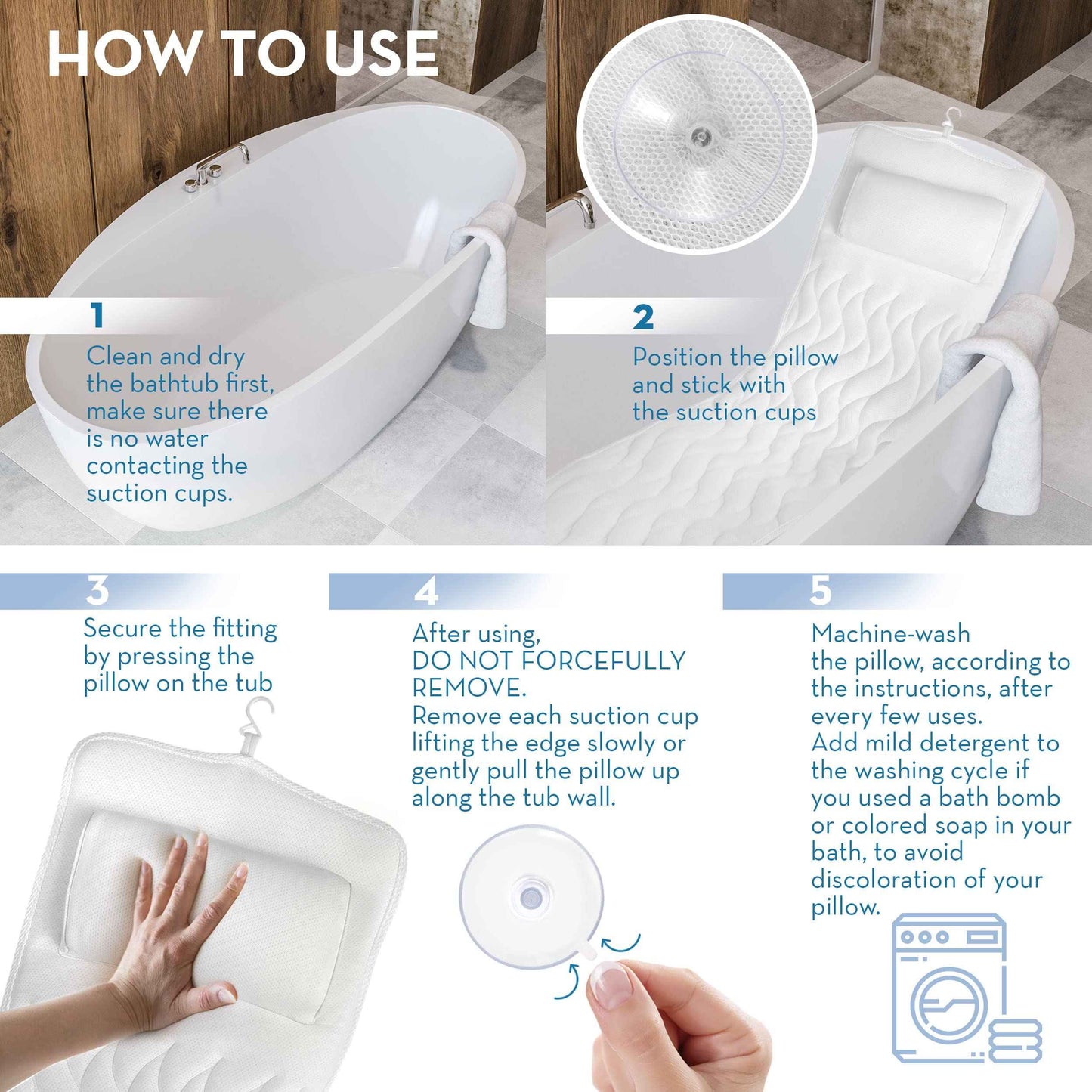 HOW TO USE

1
Clean and dry the bathtub first, make sure there is no water contacting the suction cups.

2
Position the pillow and stick with the suction cups

3
Secure the fitting by pressing the pillow on the tub

4
After using, DO NOT FORCEFULLY REMOVE.
Remove each suction cup lifting the edge slowly or gently pull the pillow up along the tub wall.

5
Machine-wash the pillow, according to the instructions, after every few uses.
Add mild detergent to the washing cycle if you used a bath bomb or colored soap in your bath, to avoid discoloration of your pillow.