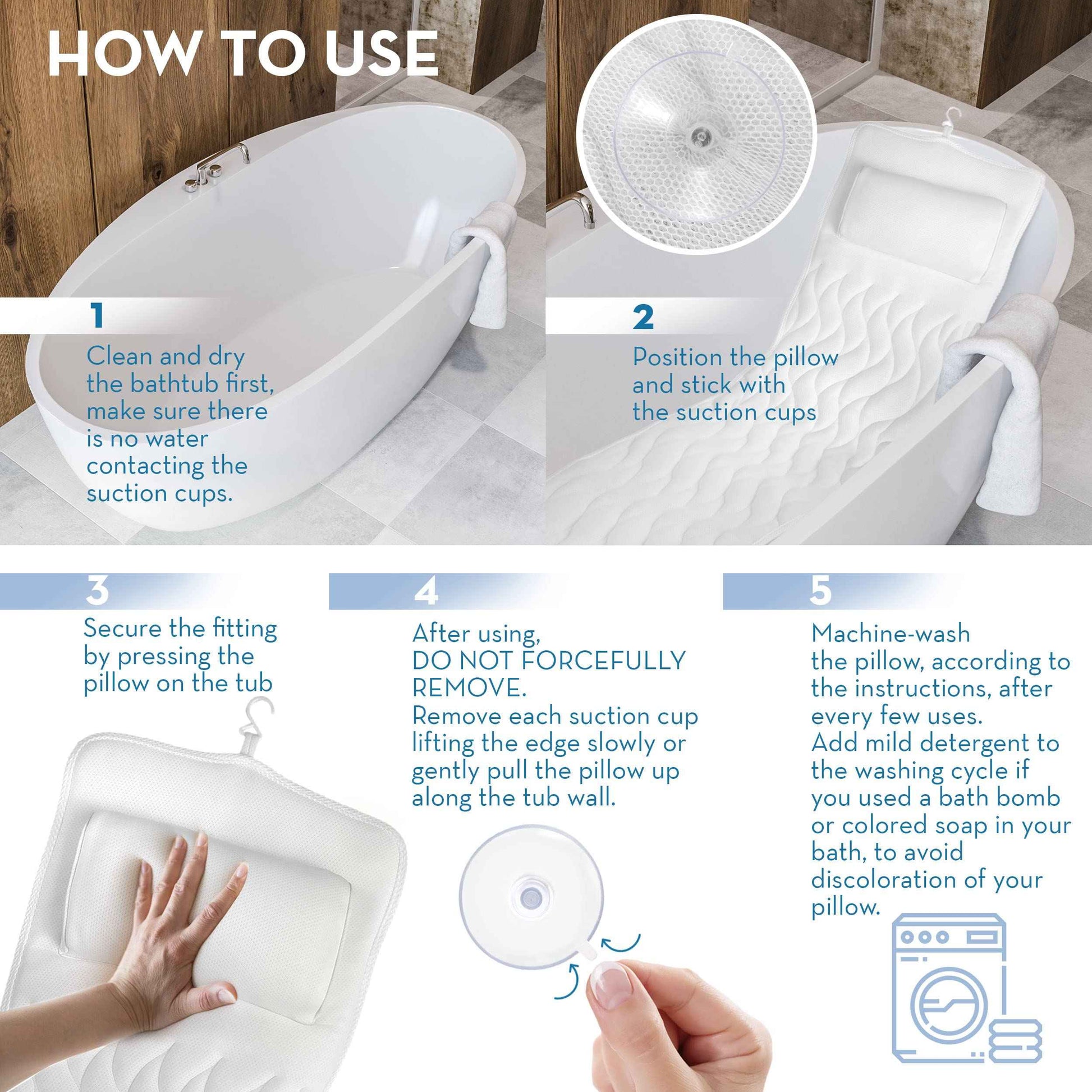 HOW TO USE

1
Clean and dry the bathtub first, make sure there is no water contacting the suction cups.

2
Position the pillow and stick with the suction cups

3
Secure the fitting by pressing the pillow on the tub

4
After using,
DO NOT FORCEFULLY REMOVE.
Remove each suction cup lifting the edge slowly or gently pull the pillow up along the tub wall.

5
Machine-wash the pillow, according to the instructions, after every few uses.
Add mild detergent to the washing cycle if you used a bath bomb or colored soap in your bath, to avoid discoloration of your pillow.