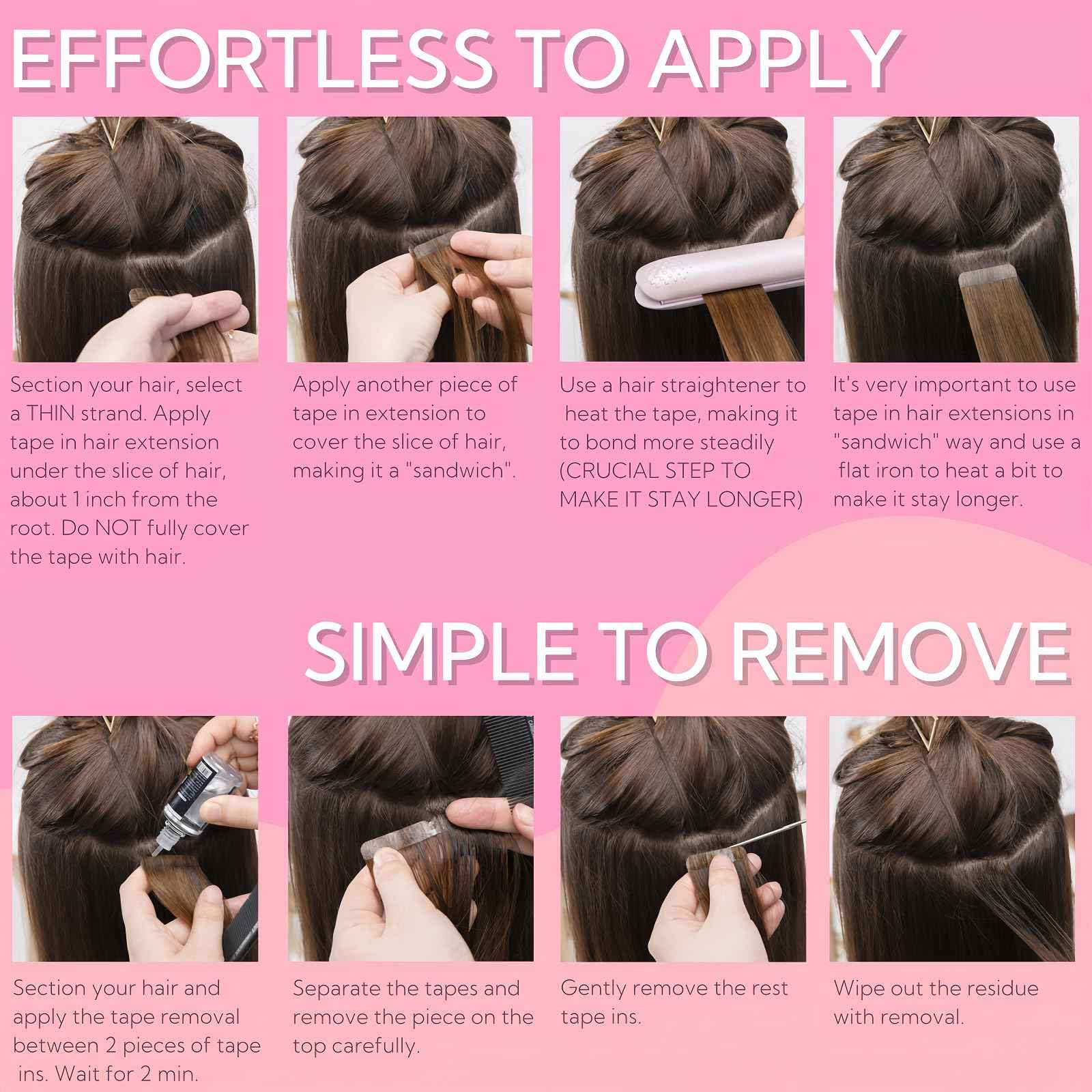 EFFORTLESS TO APPLY

Section your hair, select a THIN strand. Apply tape in hair extension under the slice of hair, about 1 inch from the root. Do NOT fully cover the tape with hair.

Apply another piece of tape in extension to cover the slice of hair, making it a "sandwich".

Use a hair straightener to heat the tape, making it to bond more steadily (CRUCIAL STEP TO MAKE IT STAY LONGER)

It's very important to use tape in hair extensions in "sandwich" way and use a flat iron to heat a bit to make it stay longer.

SIMPLE TO REMOVE

Section your hair and apply the tape removal between 2 pieces of tape ins. Wait for 2 min.

Separate the tapes and remove the piece on the top carefully.

Gently remove the rest tape ins.

Wipe out the residue with removal.