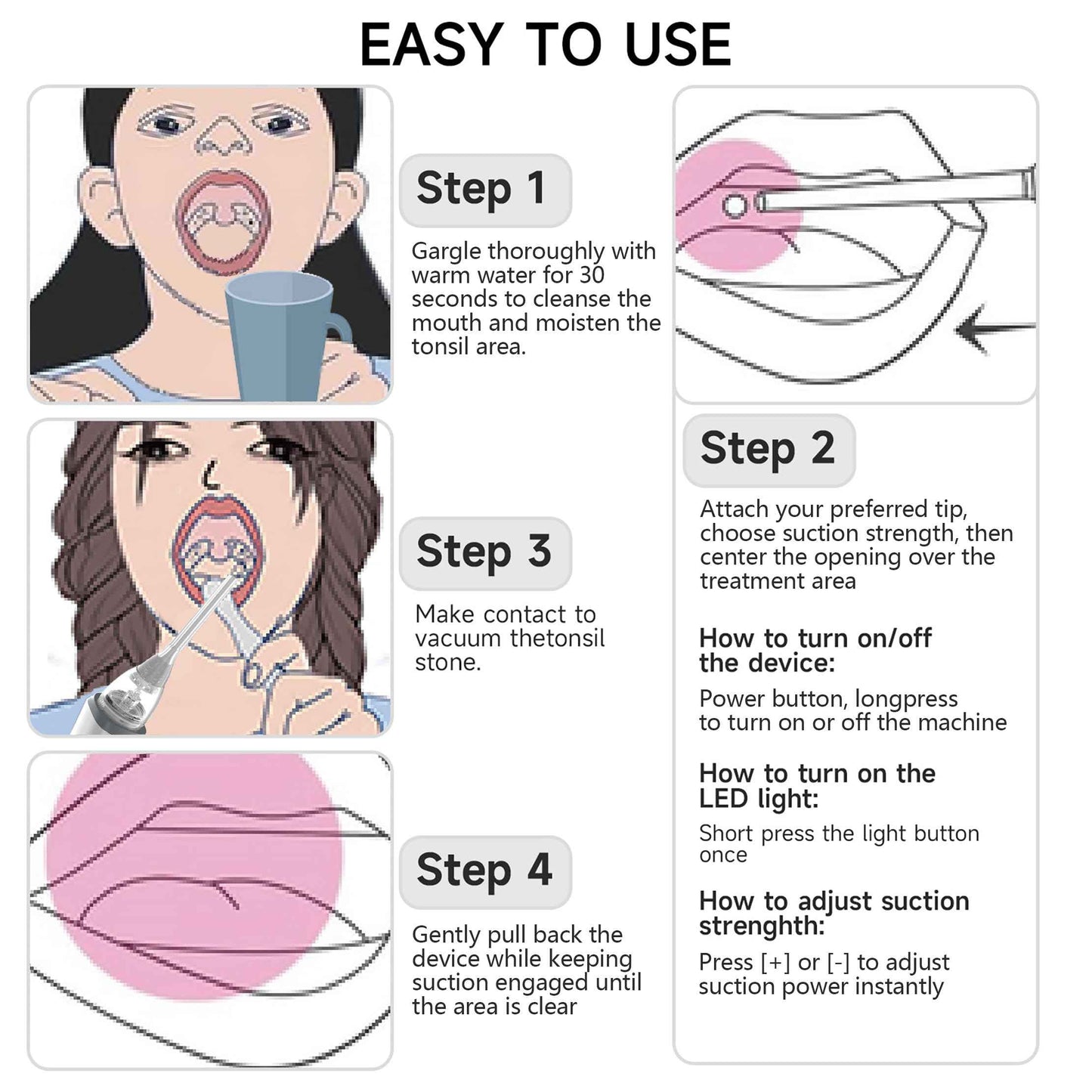 EASY TO USE

Step 1

Gargle thoroughly with warm water for 30 seconds to cleanse the mouth and moisten the tonsil area.

Step 3

Make contact to vacuum thetonsil stone.

Step 4

Gently pull back the device while keeping suction engaged until the area is clear

Step 2

Attach your preferred tip, choose suction strength, then center the opening over the treatment area

How to turn on/off the device:

Power button, longpress to turn on or off the machine

How to turn on the LED light:

Short press the light button once

How to adjust suction strenghth:

Press [+] or [-] to adjust suction power instantly