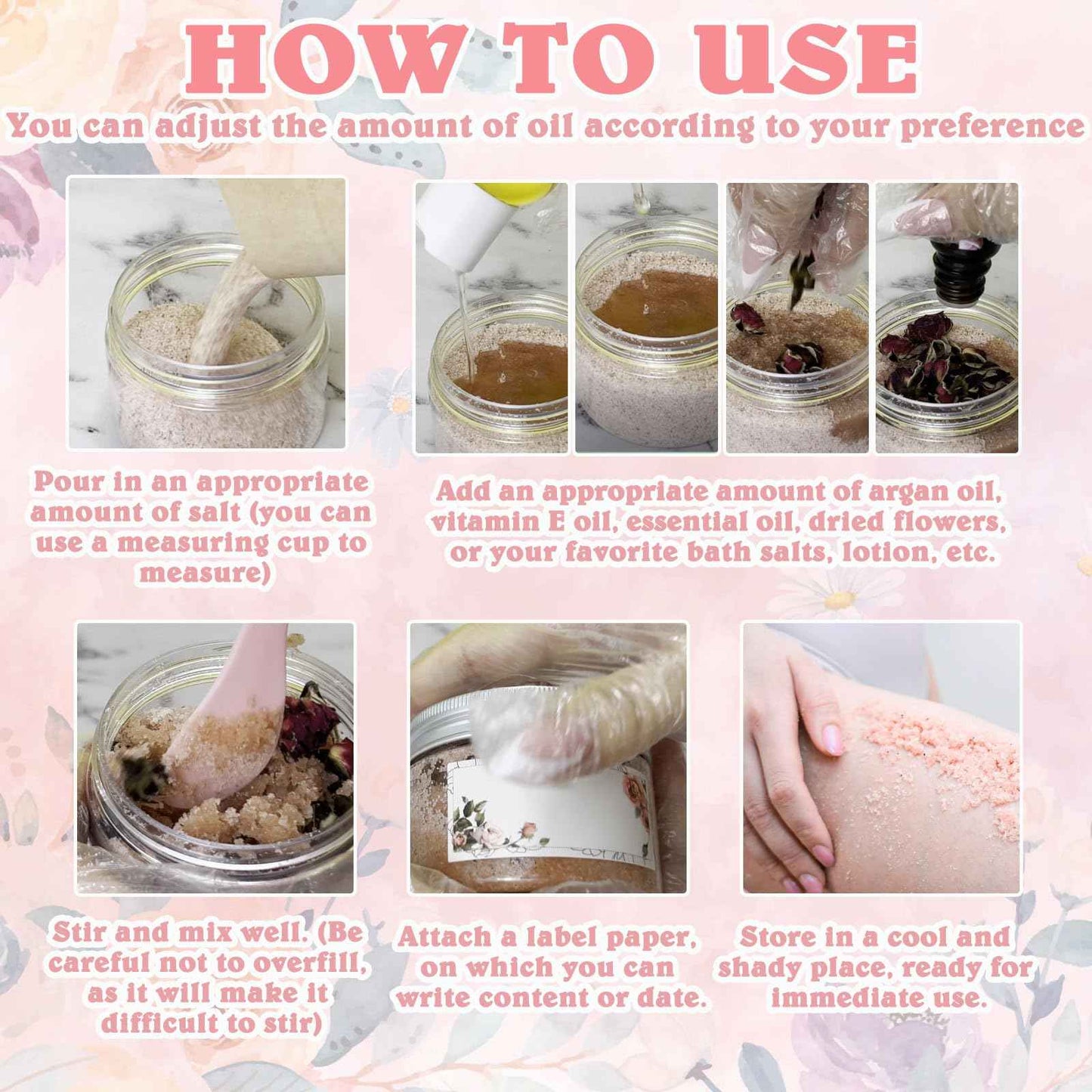 HOW TO USE

You can adjust the amount of oil according to your preference

Pour in an appropriate amount of salt (you can use a measuring cup to measure)

Add an appropriate amount of argan oil, vitamin E oil, essential oil, dried flowers, or your favorite bath salts, lotion, etc.

Stir and mix well. (Be careful not to overfill, as it will make it difficult to stir)

Attach a label paper, on which you can write content or date.

Store in a cool and shady place, ready for immediate use.