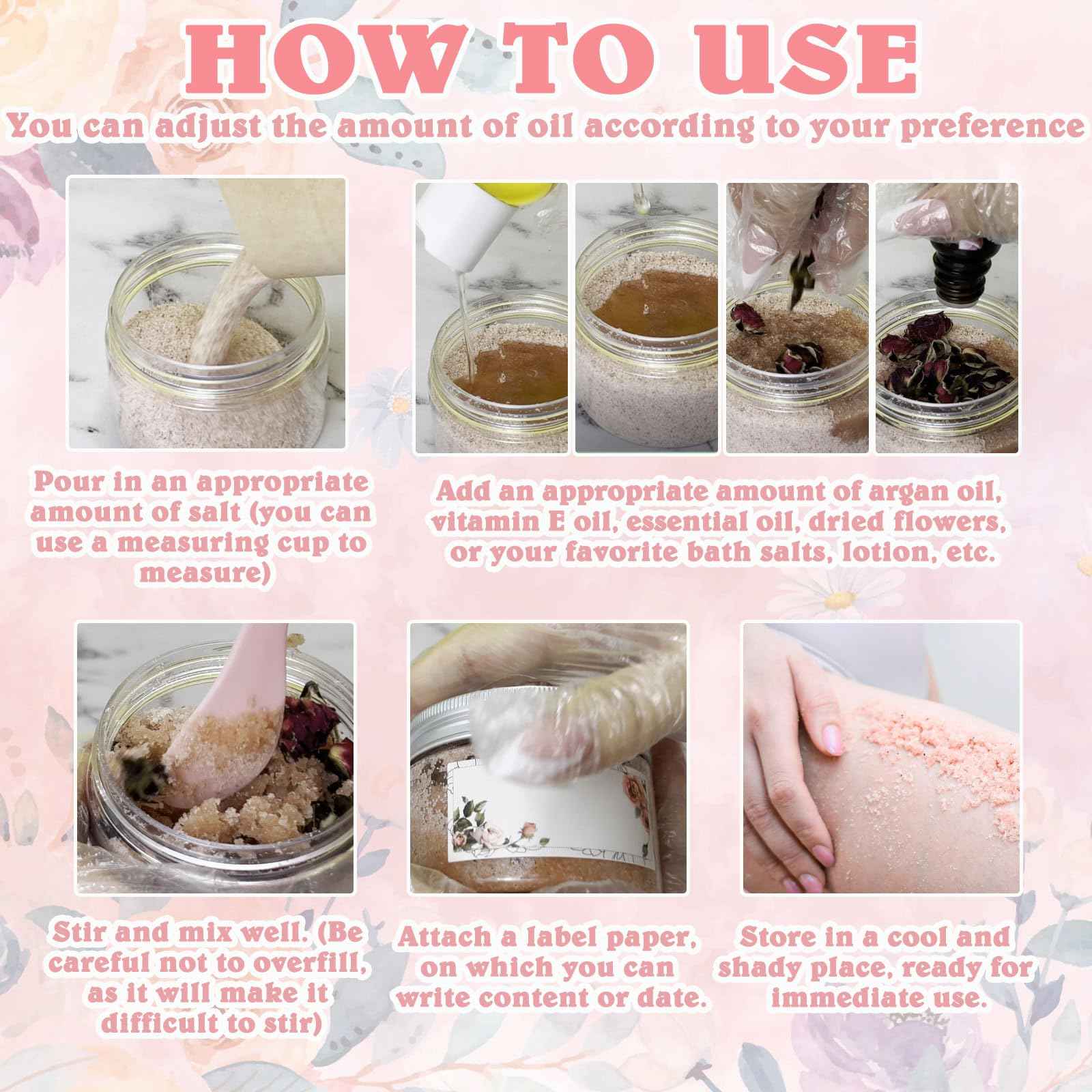 HOW TO USE

You can adjust the amount of oil according to your preference

Pour in an appropriate amount of salt (you can use a measuring cup to measure)

Add an appropriate amount of argan oil, vitamin E oil, essential oil, dried flowers, or your favorite bath salts, lotion, etc.

Stir and mix well. (Be careful not to overfill, as it will make it difficult to stir)

Attach a label paper, on which you can write content or date.

Store in a cool and shady place, ready for immediate use.