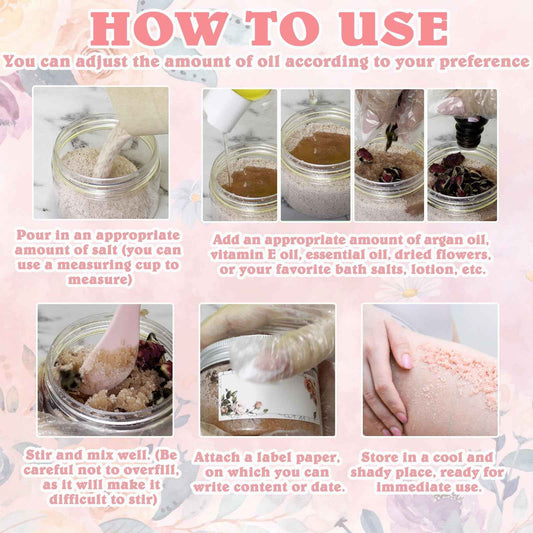 HOW TO USE

You can adjust the amount of oil according to your preference

Pour in an appropriate amount of salt (you can use a measuring cup to measure)

Add an appropriate amount of argan oil, vitamin E oil, essential oil, dried flowers, or your favorite bath salts, lotion, etc.

Stir and mix well. (Be careful not to overfill, as it will make it difficult to stir)

Attach a label paper, on which you can write content or date.

Store in a cool and shady place, ready for immediate use.