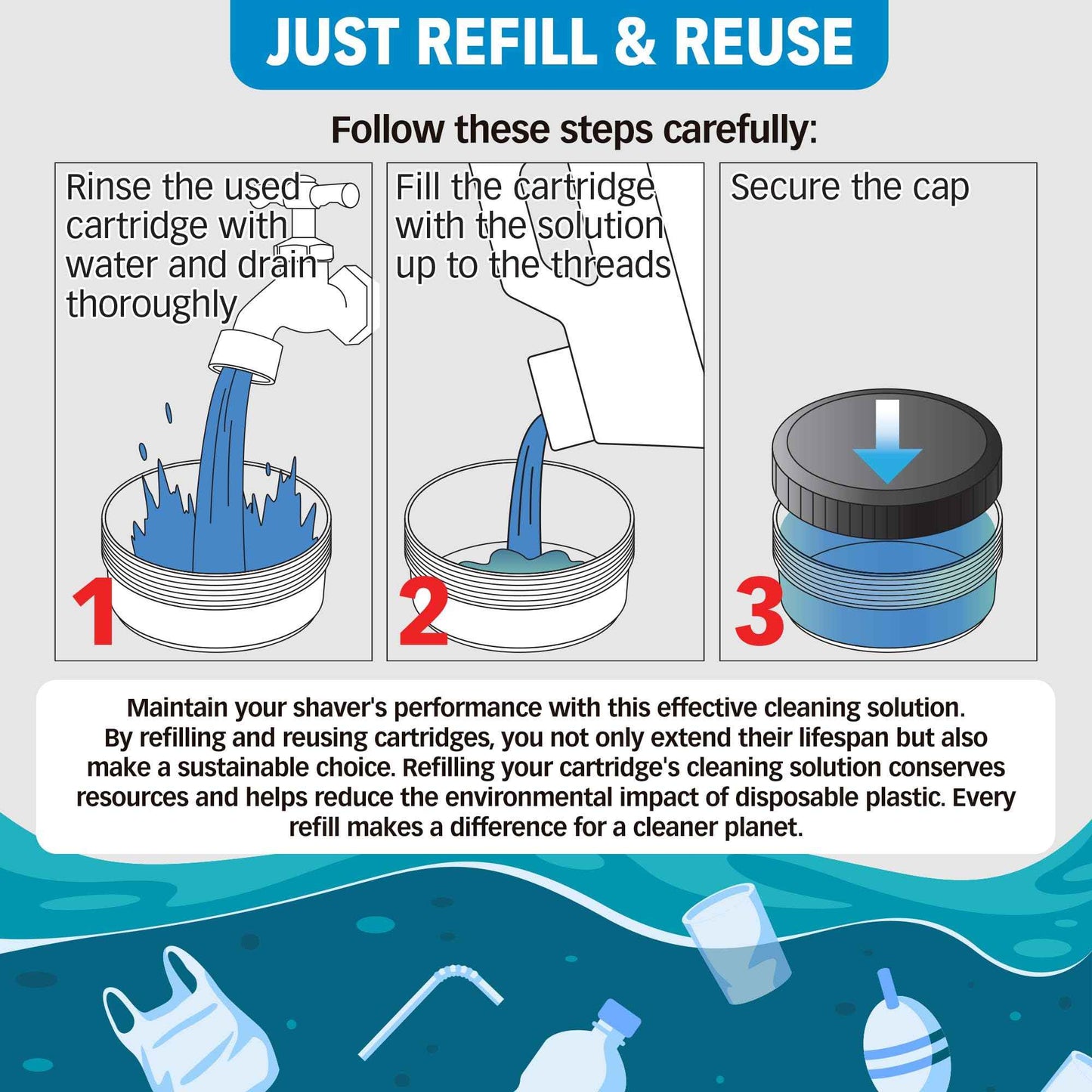 JUST REFILL & REUSE

Follow these steps carefully:

Rinse the used cartridge with water and drain thoroughly

1

Fill the cartridge with the solution up to the threads

2

Secure the cap

3

Maintain your shaver's performance with this effective cleaning solution. By refilling and reusing cartridges, you not only extend their lifespan but also make a sustainable choice. Refilling your cartridge's cleaning solution conserves resources and helps reduce the environmental impact of disposable plastic. Every refill makes a difference for a cleaner planet.