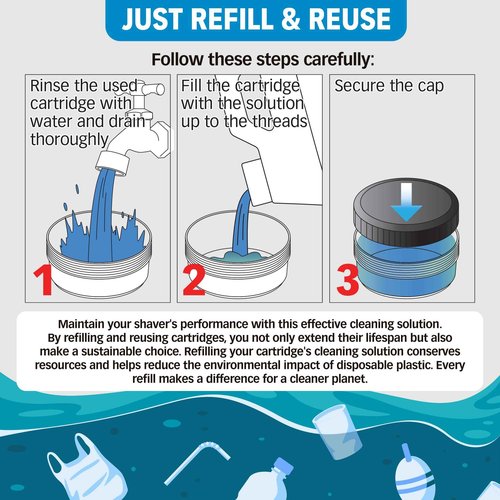 JUST REFILL & REUSE

Follow these steps carefully:

Rinse the used cartridge with water and drain thoroughly

1

Fill the cartridge with the solution up to the threads

2

Secure the cap

3

Maintain your shaver's performance with this effective cleaning solution. By refilling and reusing cartridges, you not only extend their lifespan but also make a sustainable choice. Refilling your cartridge's cleaning solution conserves resources and helps reduce the environmental impact of disposable plastic. Every refill makes a difference for a cleaner planet.