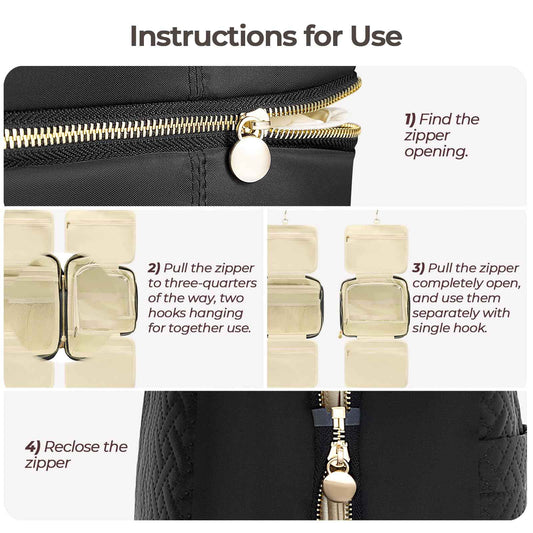 Instructions for Use

1) Find the zipper opening.

2) Pull the zipper to three-quarters of the way, two hooks hanging for together use.

3) Pull the zipper completely open, and use them separately with single hook.

4) Reclose the zipper