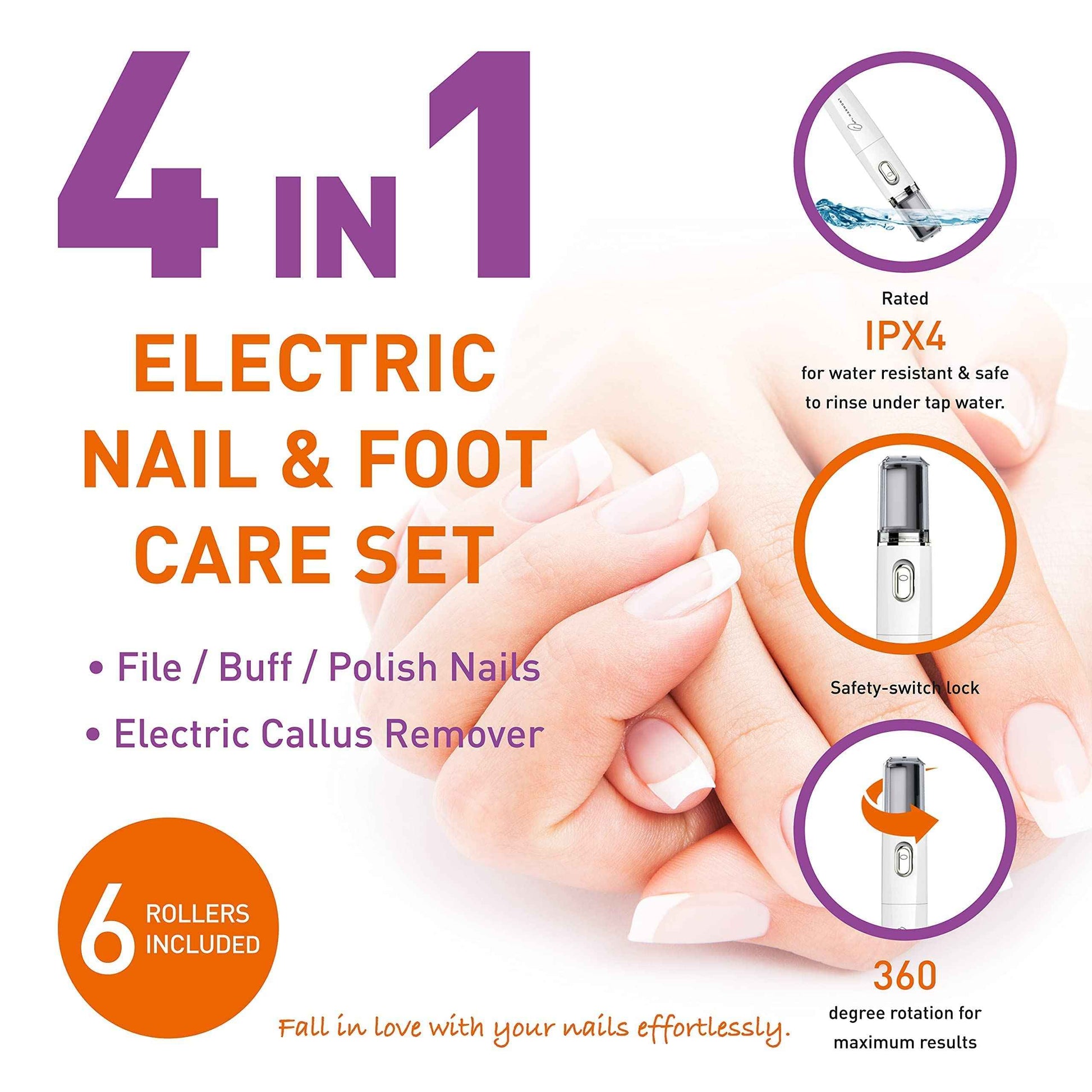 4 IN 1

ELECTRIC NAIL & FOOT CARE SET

• File / Buff / Polish Nails
• Electric Callus Remover

6 ROLLERS INCLUDED

Fall in love with your nails effortlessly.

Rated
IPX4
for water resistant & safe to rinse under tap water.

Safety-switch lock

360
degree rotation for maximum results