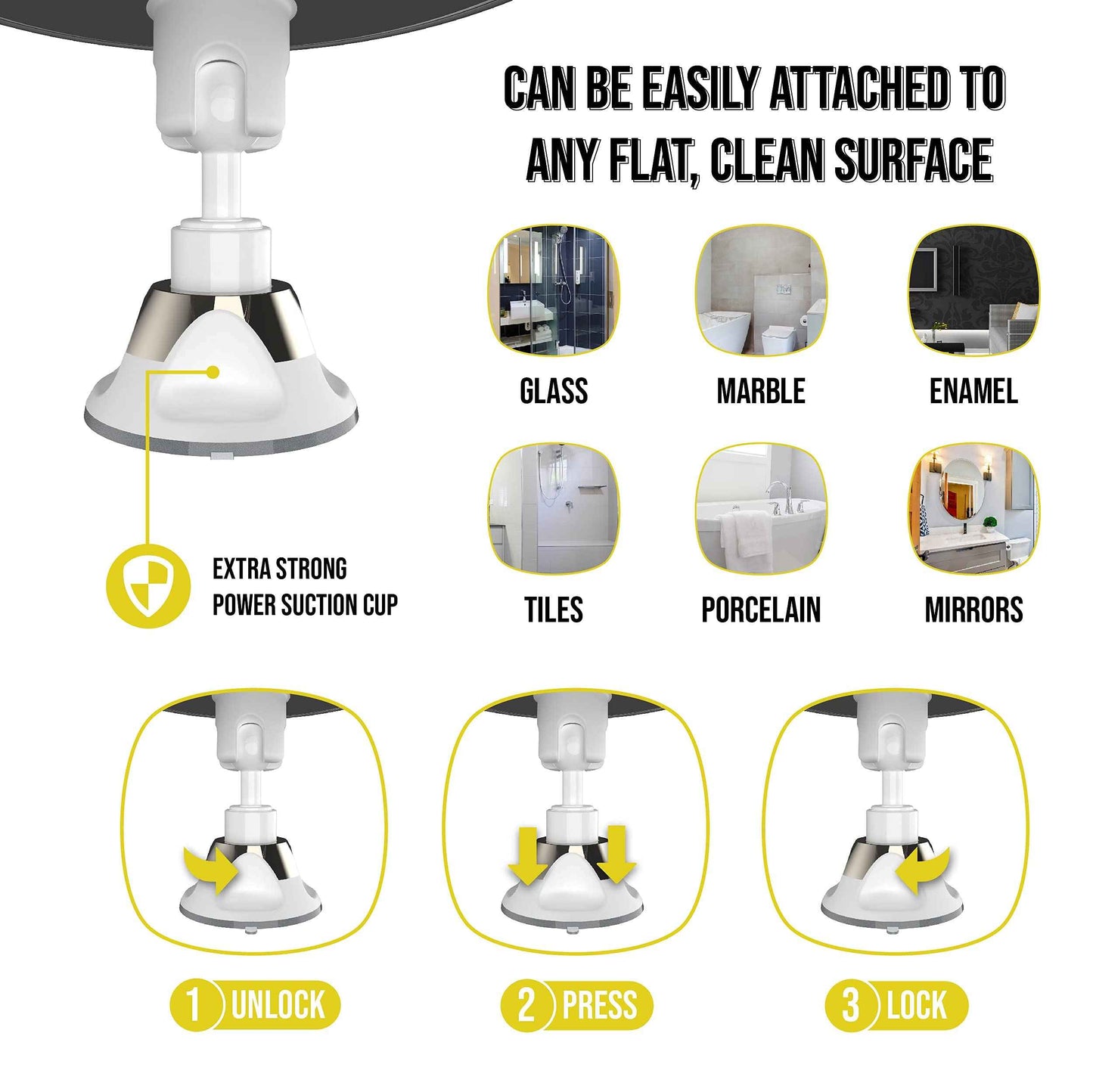 CAN BE EASILY ATTACHED TO ANY FLAT, CLEAN SURFACE

GLASS

MARBLE

ENAMEL

TILES

PORCELAIN

MIRRORS

EXTRA STRONG POWER SUCTION CUP

1 UNLOCK

2 PRESS

3 LOCK