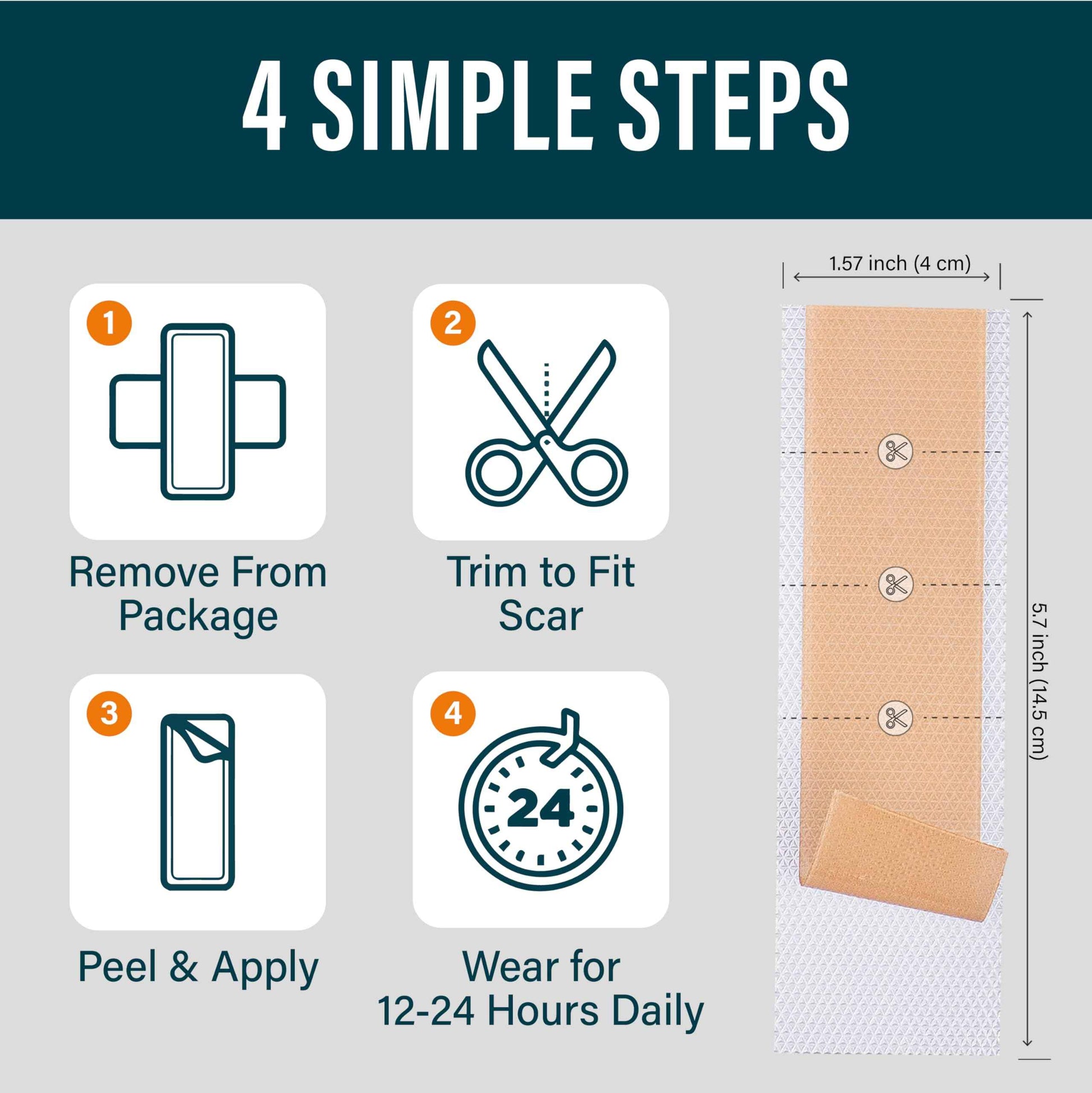 4 SIMPLE STEPS

1

Remove From Package

2

Trim to Fit Scar

3

Peel & Apply

4

24

Wear for 12-24 Hours Daily

1.57 inch (4 cm)

5.7 inch (14.5 cm)