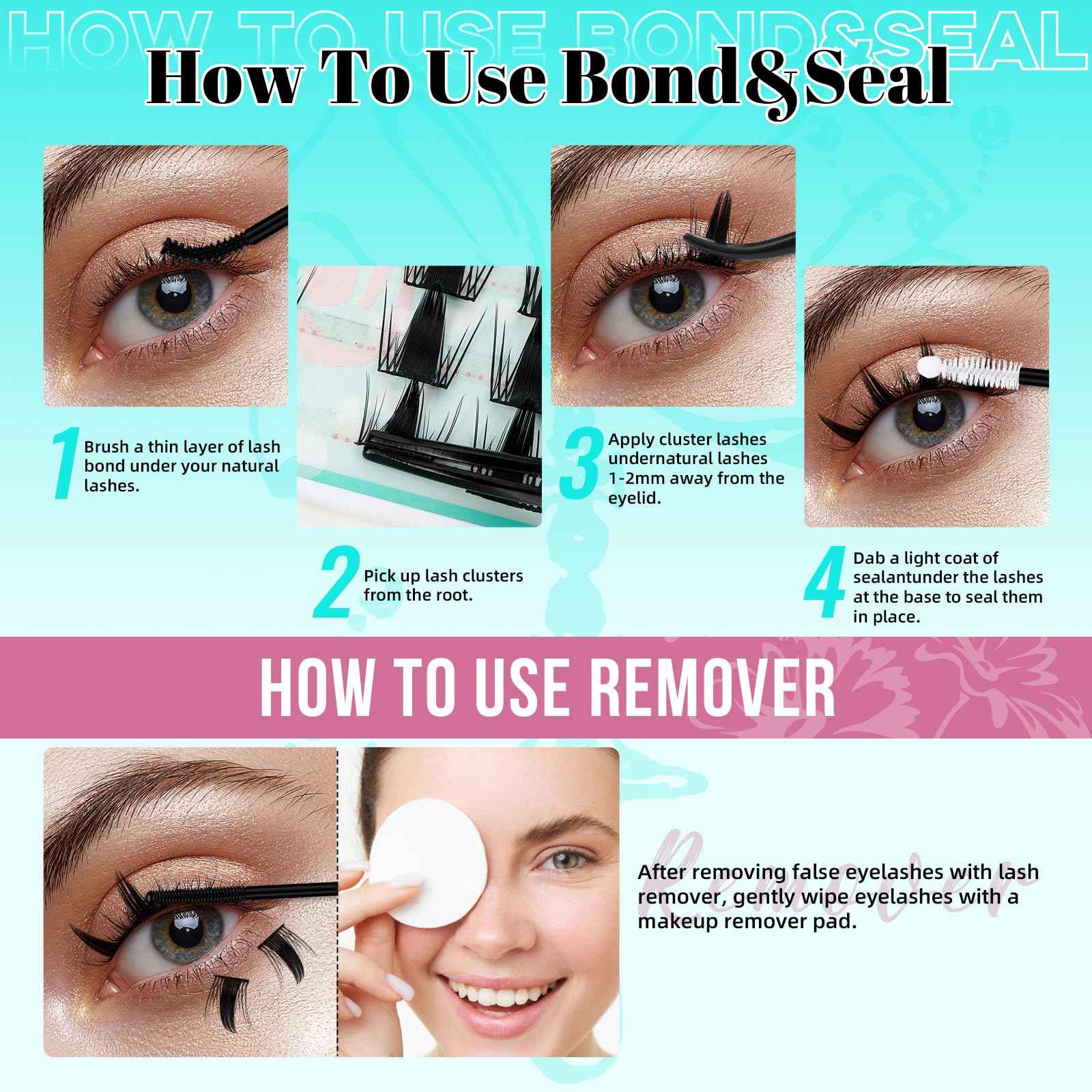 HOW TO USE BOND&SEAL

How To Use Bond&Seal

1 Brush a thin layer of lash bond under your natural lashes.

2 Pick up lash clusters from the root.

3 Apply cluster lashes undernatural lashes 1-2mm away from the eyelid.

4 Dab a light coat of sealantunder the lashes at the base to seal them in place.

HOW TO USE REMOVER

Remover

After removing false eyelashes with lash remover, gently wipe eyelashes with a makeup remover pad.