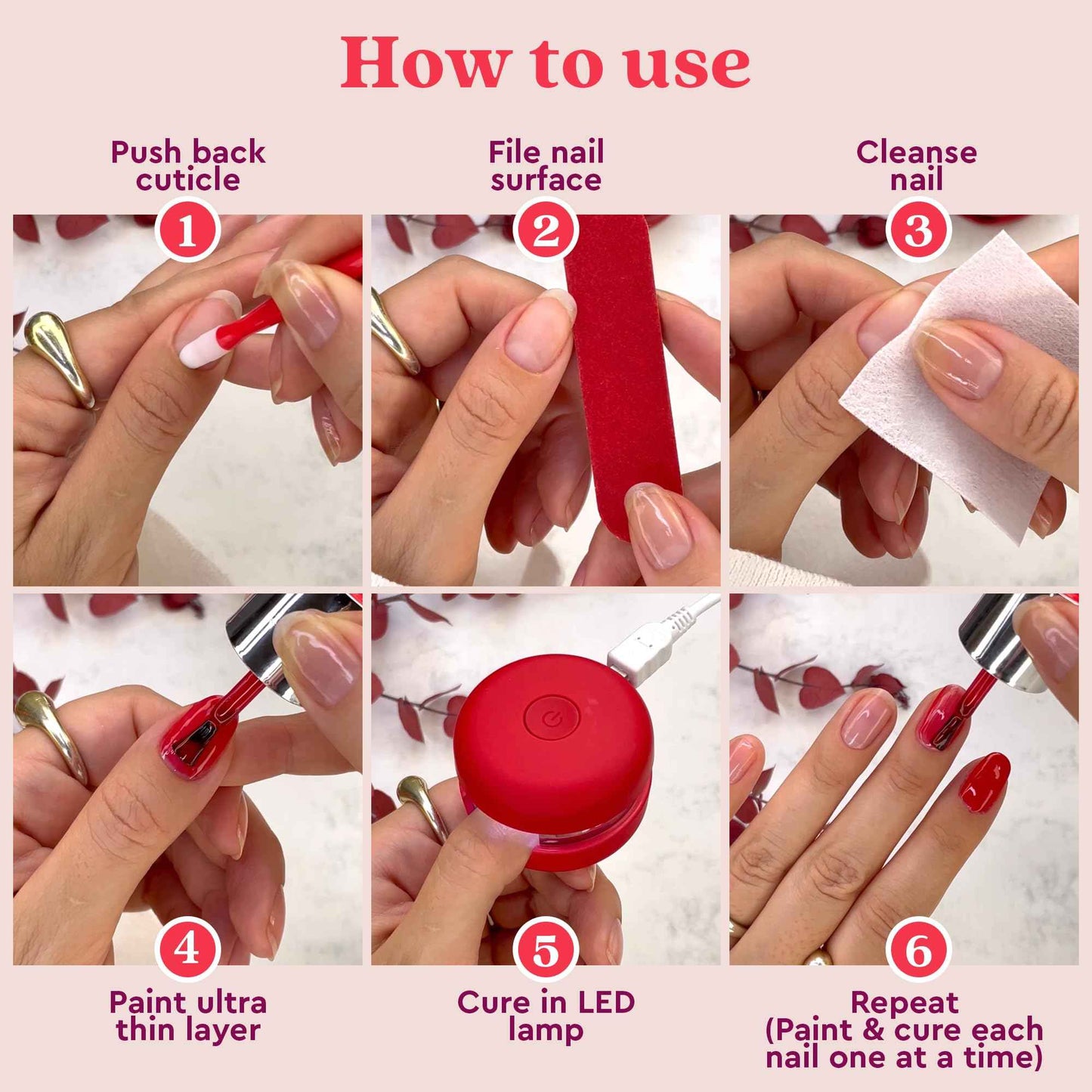 How to use

Push back cuticle

1

File nail surface

2

Cleanse nail

3

4

Paint ultra thin layer

5

Cure in LED lamp

6

Repeat (Paint & cure each nail one at a time)