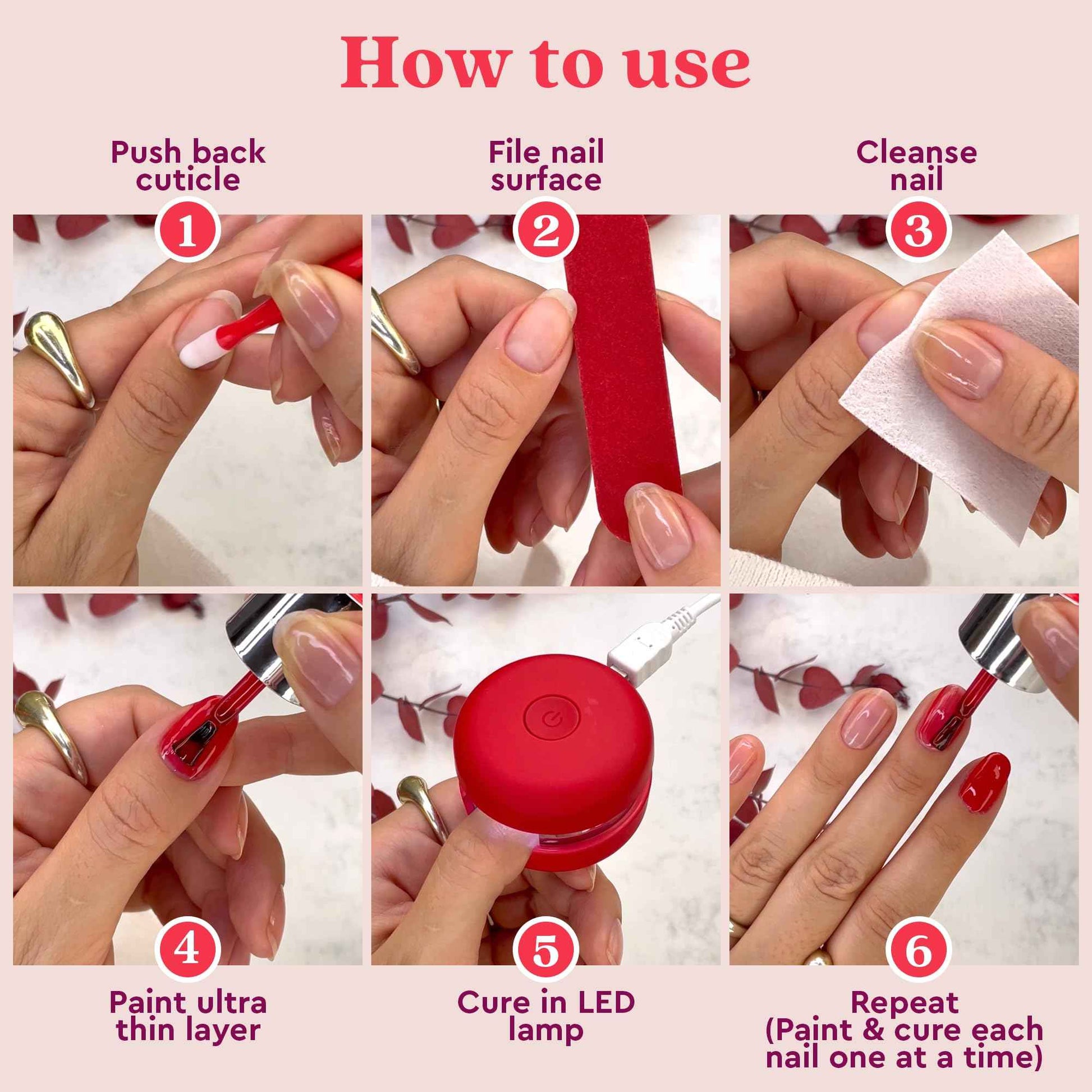 How to use

Push back cuticle

1

File nail surface

2

Cleanse nail

3

4

Paint ultra thin layer

5

Cure in LED lamp

6

Repeat (Paint & cure each nail one at a time)