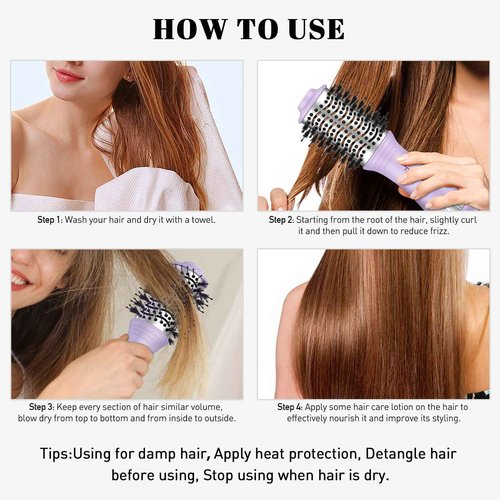 HOW TO USE

Step 1: Wash your hair and dry it with a towel.

Step 2: Starting from the root of the hair, slightly curl it and then pull it down to reduce frizz.

Step 3: Keep every section of hair similar volume, blow dry from top to bottom and from inside to outside.

Step 4: Apply some hair care lotion on the hair to effectively nourish it and improve its styling.

Tips:Using for damp hair, Apply heat protection, Detangle hair before using, Stop using when hair is dry.