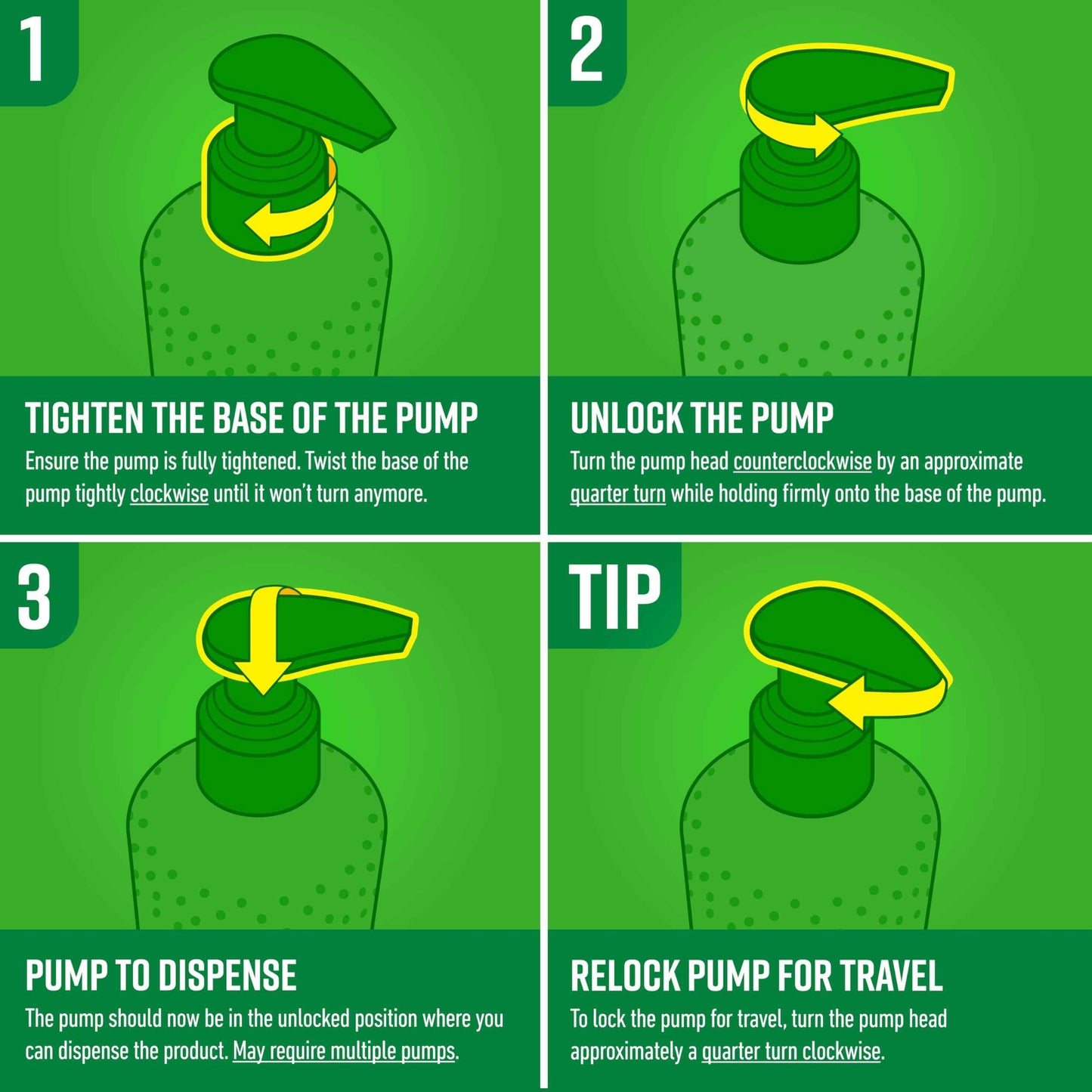 1

TIGHTEN THE BASE OF THE PUMP

Ensure the pump is fully tightened. Twist the base of the pump tightly clockwise until it won't turn anymore.

2

UNLOCK THE PUMP

Turn the pump head counterclockwise by an approximate quarter turn while holding firmly onto the base of the pump.

3

PUMP TO DISPENSE

The pump should now be in the unlocked position where you can dispense the product. May require multiple pumps.

TIP

RELOCK PUMP FOR TRAVEL

To lock the pump for travel, turn the pump head approximately a quarter turn clockwise.