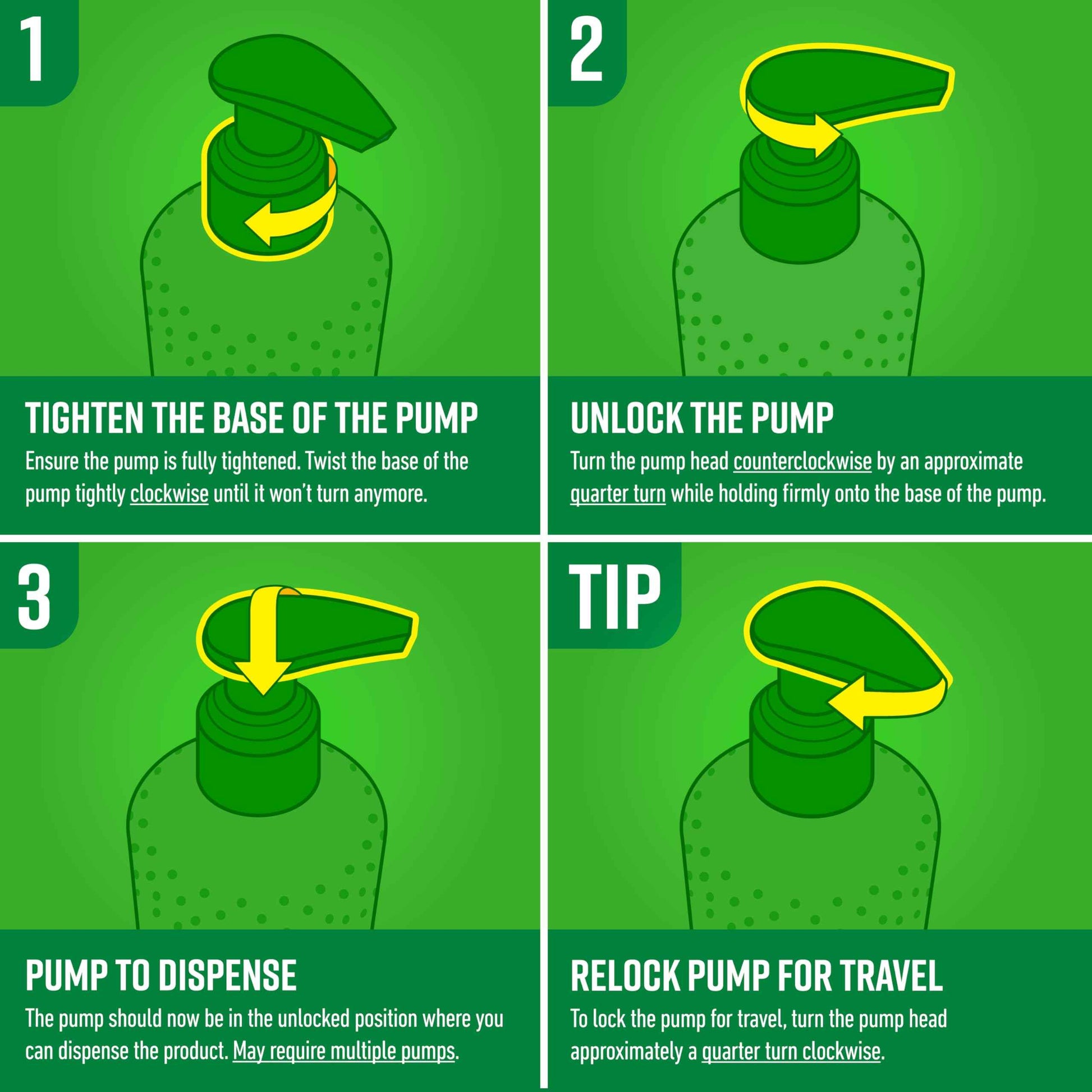 1

TIGHTEN THE BASE OF THE PUMP

Ensure the pump is fully tightened. Twist the base of the pump tightly clockwise until it won't turn anymore.

2

UNLOCK THE PUMP

Turn the pump head counterclockwise by an approximate quarter turn while holding firmly onto the base of the pump.

3

PUMP TO DISPENSE

The pump should now be in the unlocked position where you can dispense the product. May require multiple pumps.

TIP

RELOCK PUMP FOR TRAVEL

To lock the pump for travel, turn the pump head approximately a quarter turn clockwise.