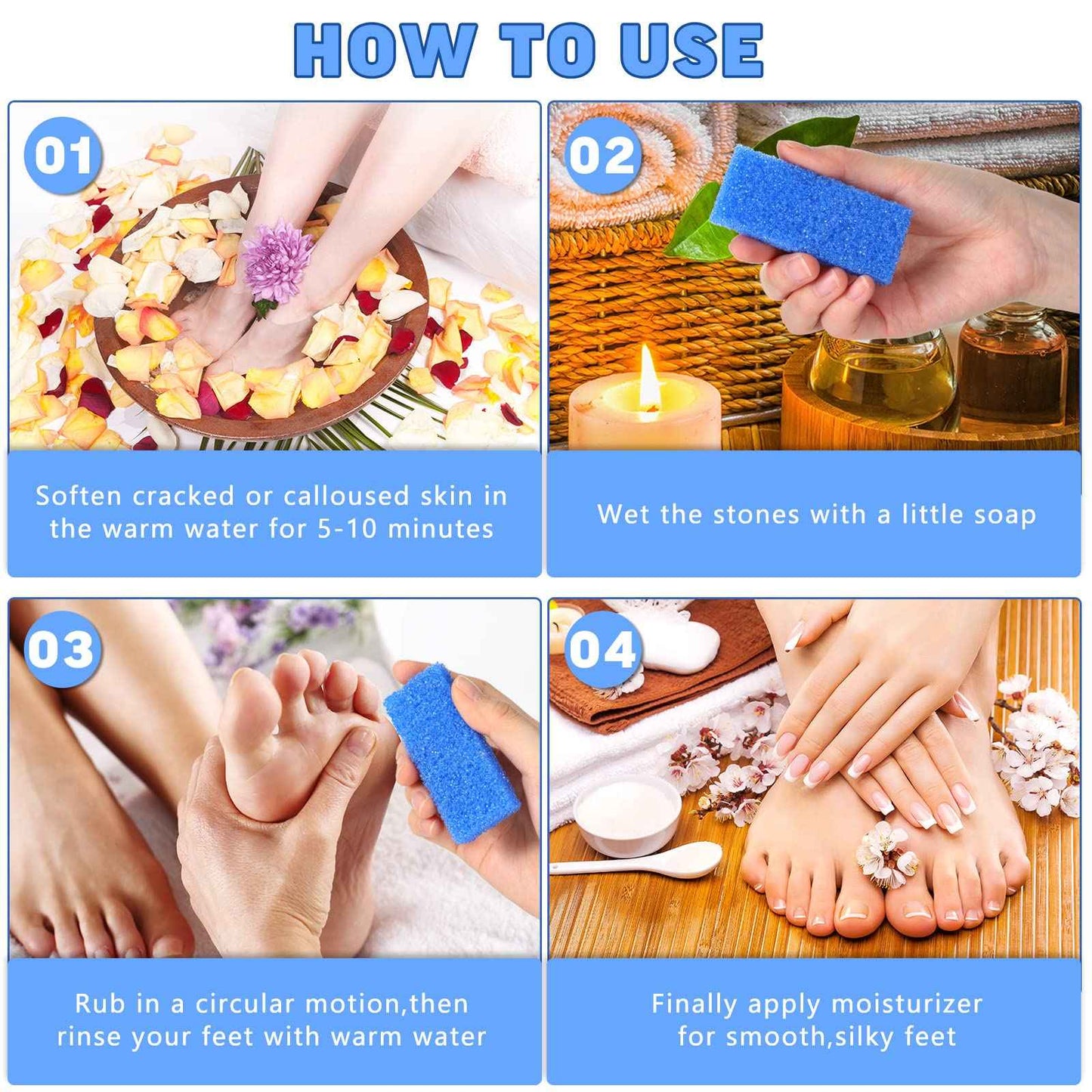 HOW TO USE

01

Soften cracked or calloused skin in the warm water for 5-10 minutes

02

Wet the stones with a little soap

03

Rub in a circular motion,then rinse your feet with warm water

04

Finally apply moisturizer for smooth,silky feet