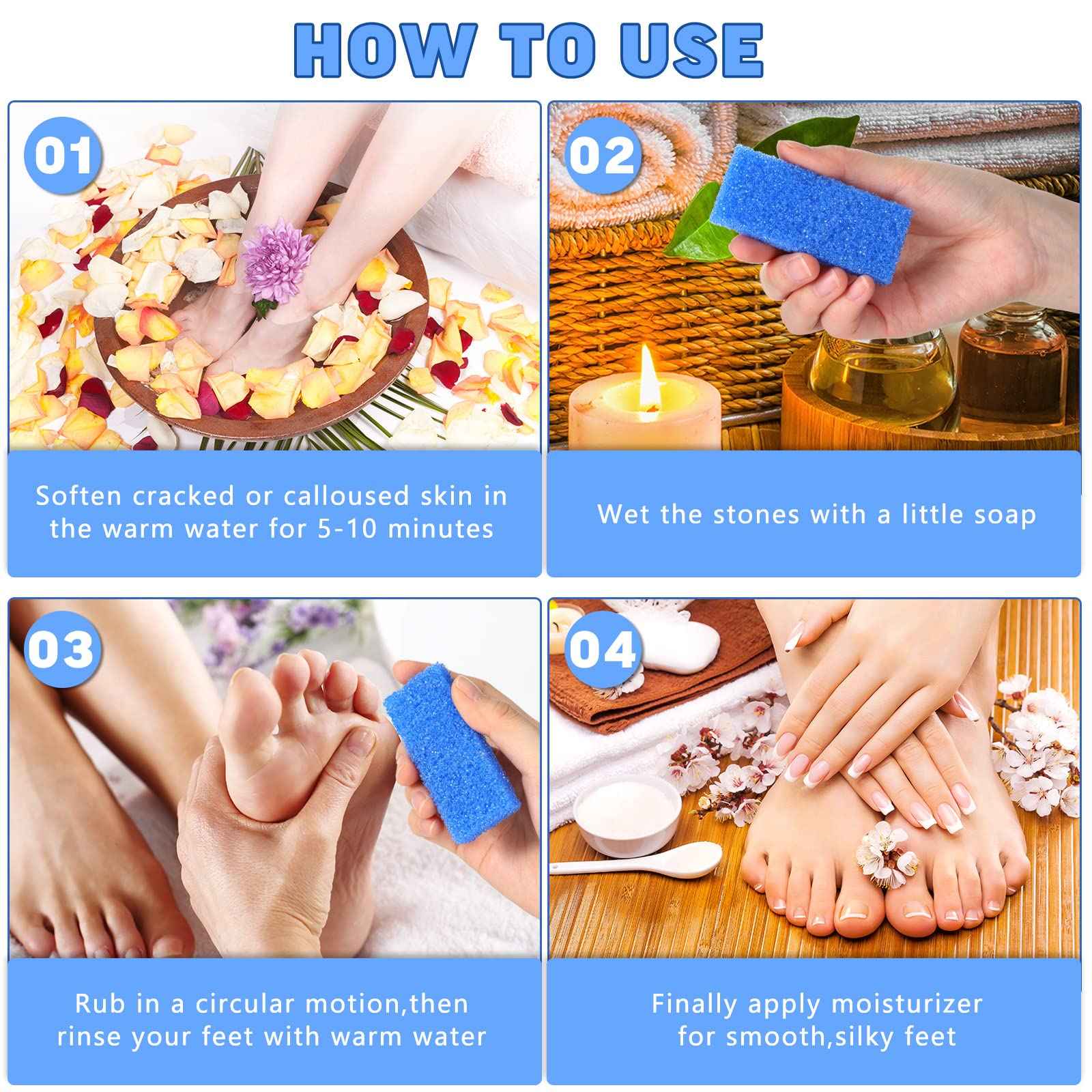 HOW TO USE

01

Soften cracked or calloused skin in the warm water for 5-10 minutes

02

Wet the stones with a little soap

03

Rub in a circular motion,then rinse your feet with warm water

04

Finally apply moisturizer for smooth,silky feet