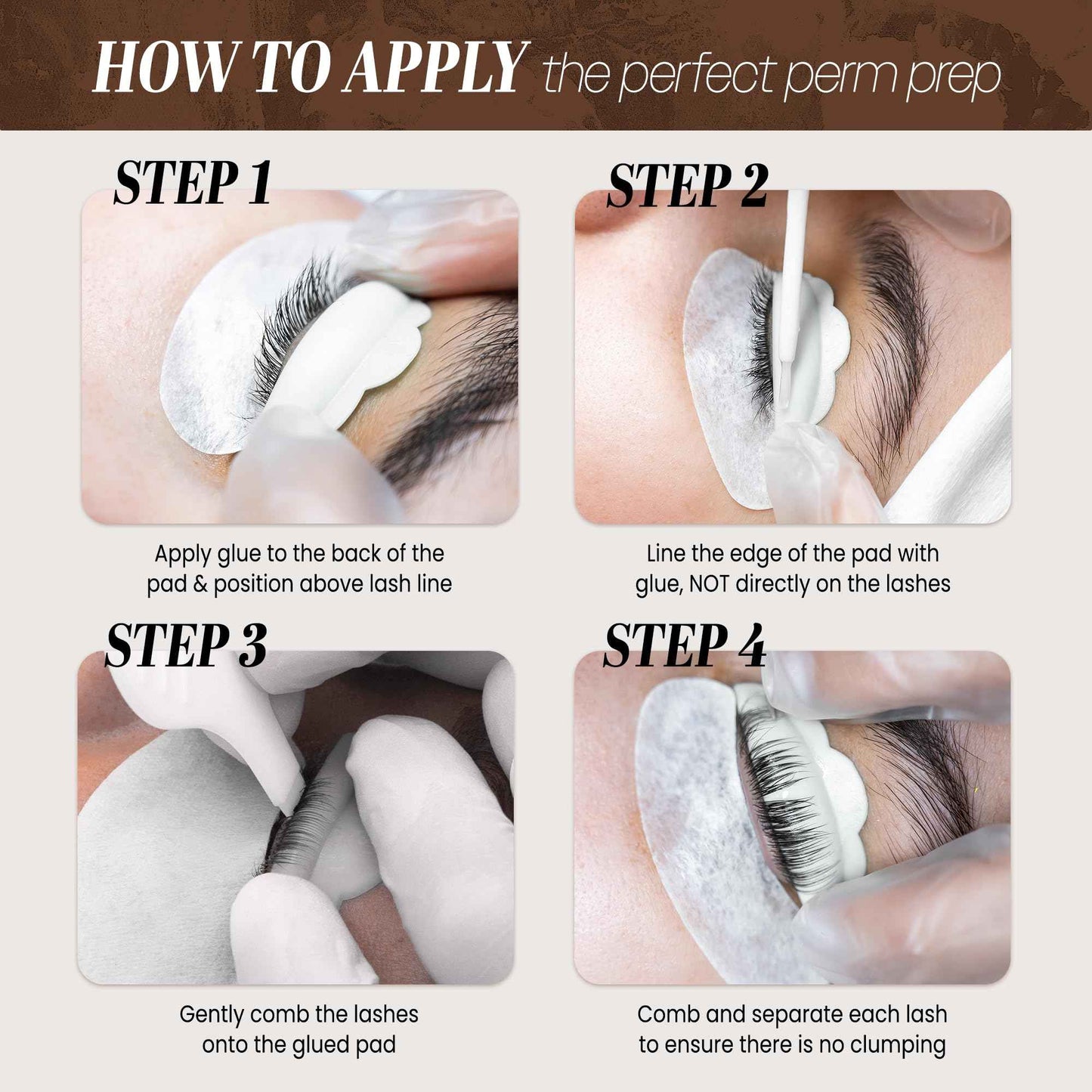 HOW TO APPLY the perfect perm prep

STEP 1

Apply glue to the back of the pad & position above lash line

STEP 2

Line the edge of the pad with glue, NOT directly on the lashes

STEP 3

Gently comb the lashes onto the glued pad

STEP 4

Comb and separate each lash to ensure there is no clumping