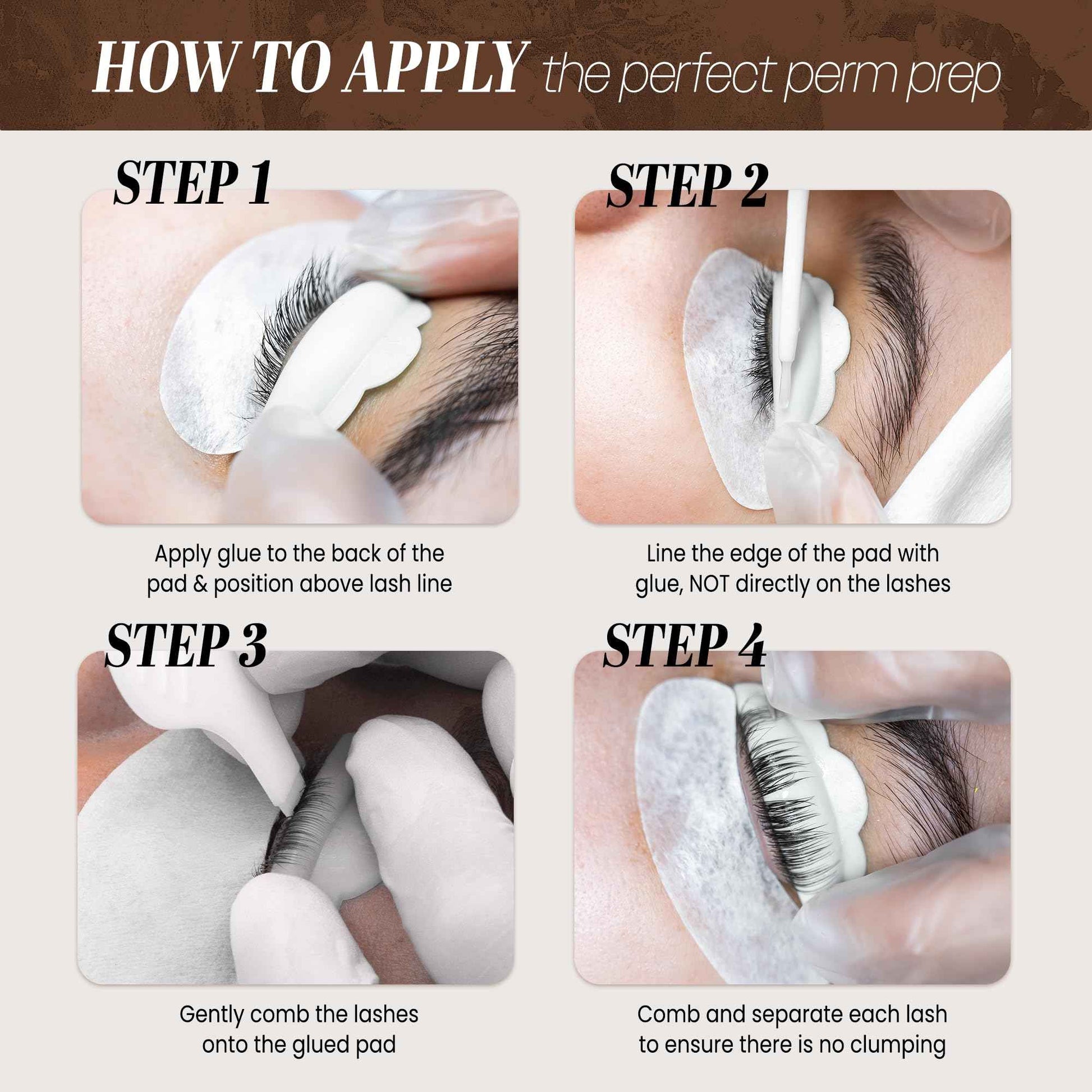 HOW TO APPLY the perfect perm prep

STEP 1

Apply glue to the back of the pad & position above lash line

STEP 2

Line the edge of the pad with glue, NOT directly on the lashes

STEP 3

Gently comb the lashes onto the glued pad

STEP 4

Comb and separate each lash to ensure there is no clumping